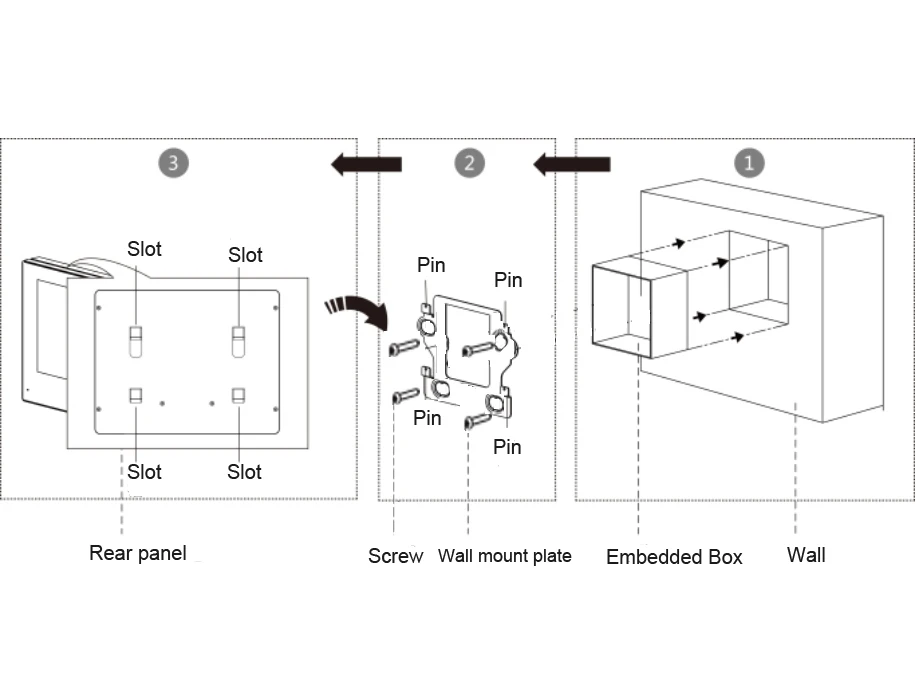 3

2

1

Slot

Slot

Slot

Slot

Pin

Pin

Pin

Pin

Rear panel

Screw

Wall mount plate

Embedded Box

Wall