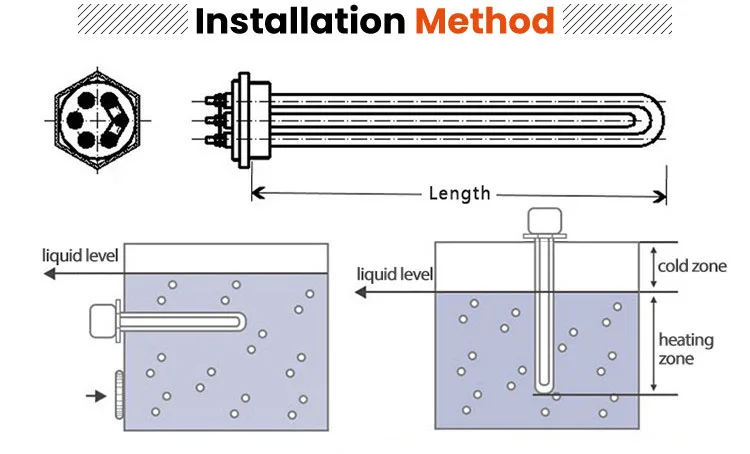 Installation Method

Length

liquid level

liquid level

cold zone

heating zone