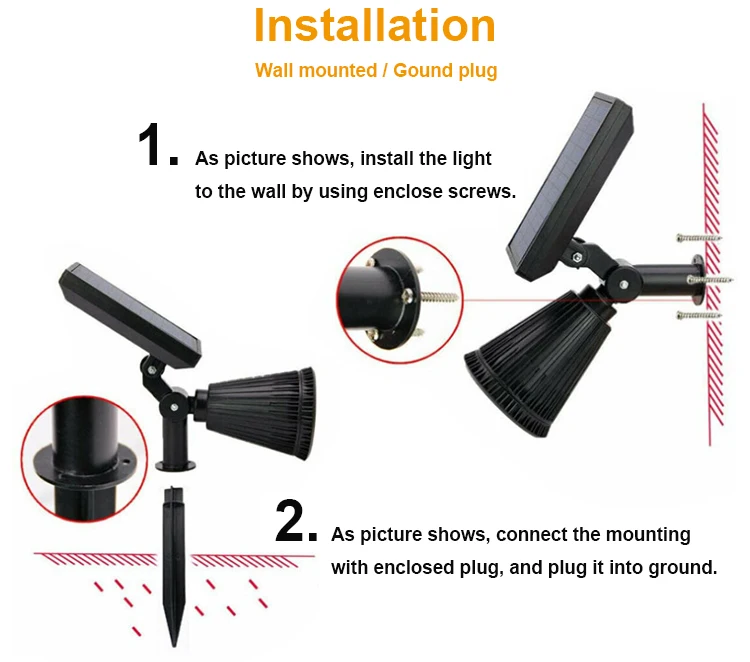 Installation

Wall mounted / Gound plug

1. As picture shows, install the light to the wall by using enclose screws.

2. As picture shows, connect the mounting with enclosed plug, and plug it into ground.