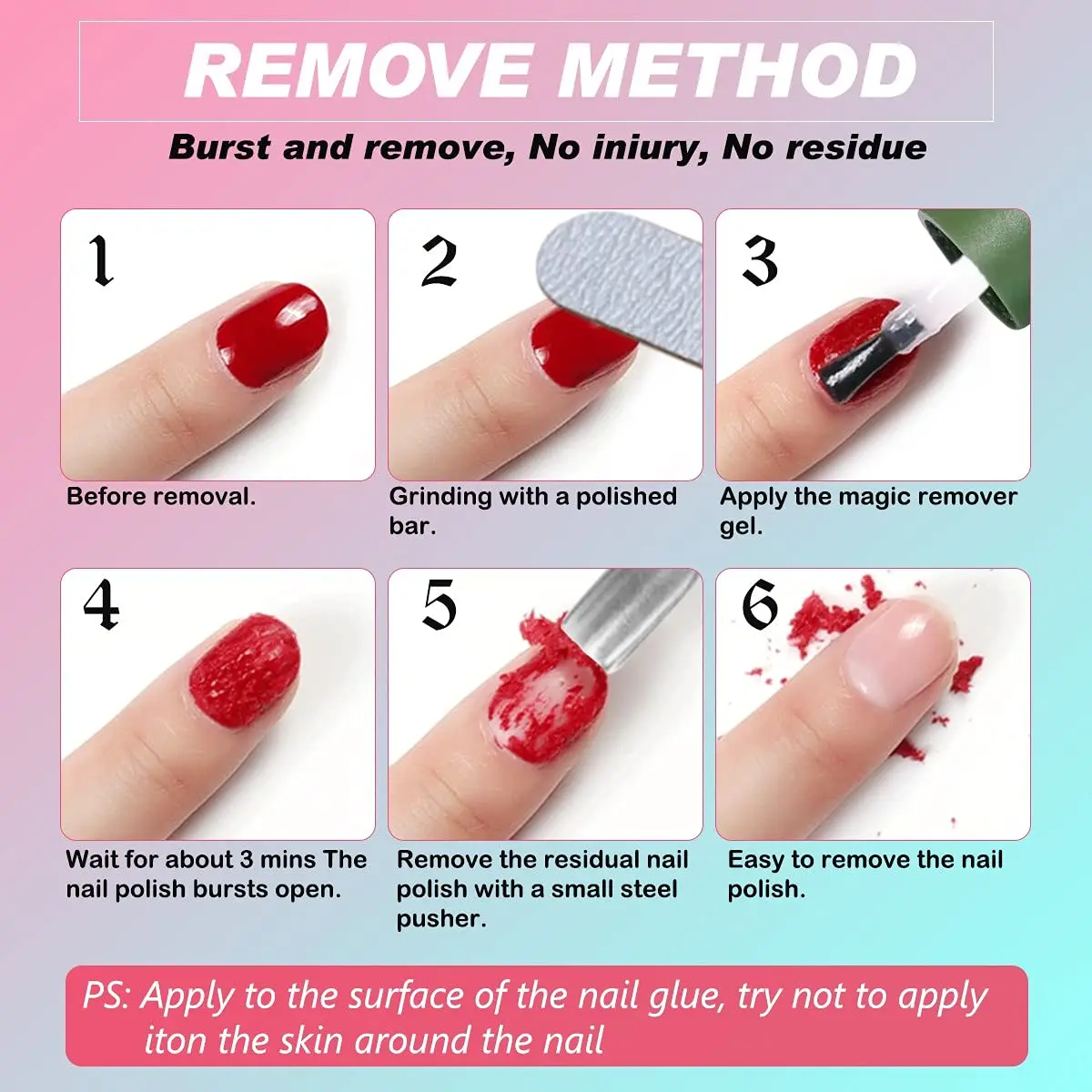 REMOVE METHOD

Burst and remove, No iniury, No residue

1

Before removal.

2

Grinding with a polished bar.

3

Apply the magic remover gel.

4

Wait for about 3 mins The nail polish bursts open.

5

Remove the residual nail polish with a small steel pusher.

6

Easy to remove the nail polish.

PS: Apply to the surface of the nail glue, try not to apply iton the skin around the nail