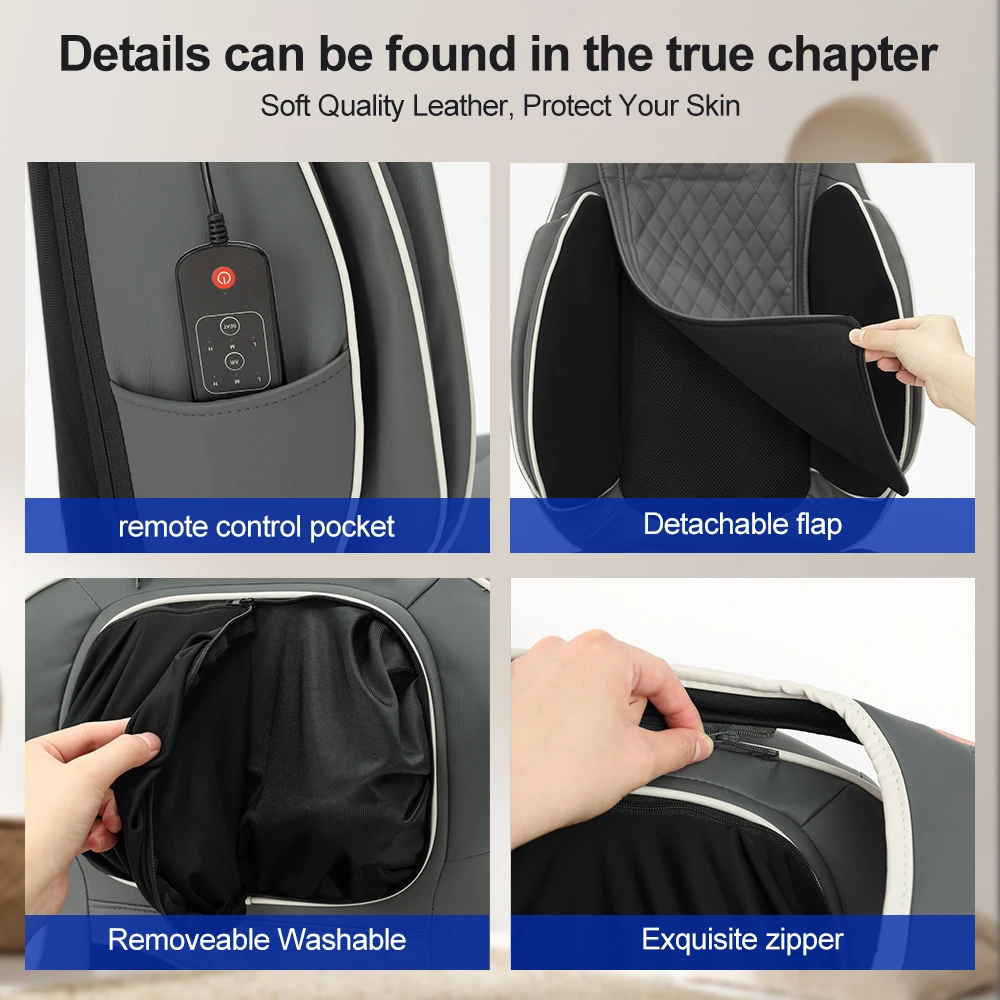 Details can be found in the true chapter

Soft Quality Leather, Protect Your Skin

SEAT
L
M
H
AIR
L
M
H

remote control pocket

Detachable flap

Removeable Washable

Exquisite zipper