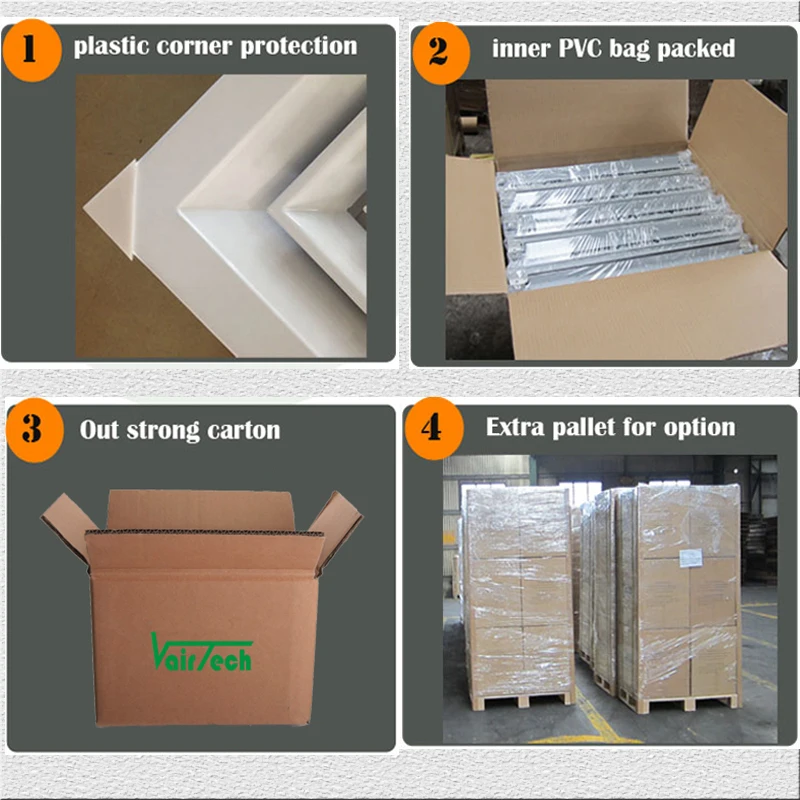 1 plastic corner protection

2 inner PVC bag packed

3 Out strong carton

VairTech

4 Extra pallet for option