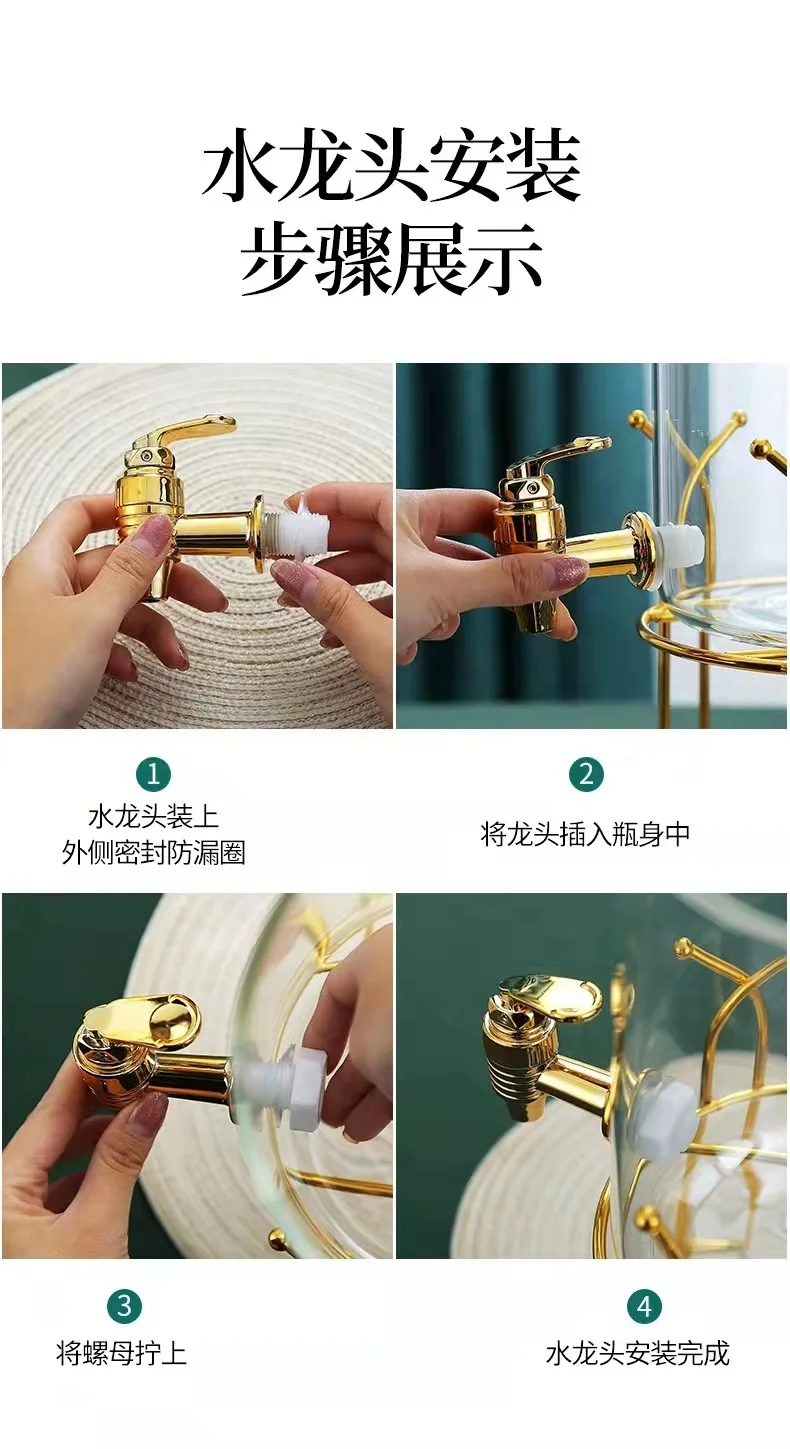 水龙头安装
步骤展示

1
水龙头装上
外侧密封防漏圈

2
将龙头插入瓶身中

3
将螺母拧上

4
水龙头安装完成