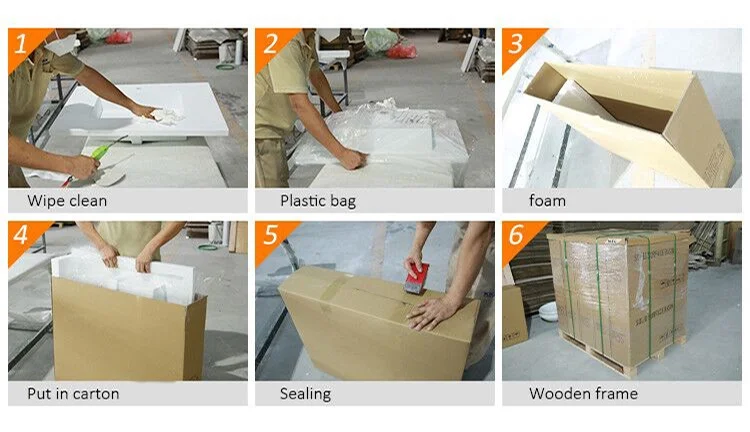 1
Wipe clean

2
Plastic bag

3
foam

4
Put in carton

5
Sealing

6
Wooden frame