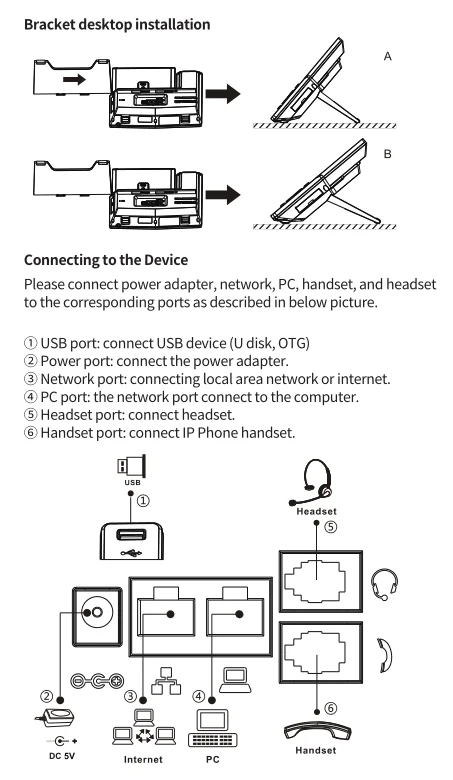 Bracket desktop installation

A

B

Connecting to the Device

Please connect power adapter, network, PC, handset, and headset to the corresponding ports as described in below picture.

① USB port: connect USB device (U disk, OTG)
② Power port: connect the power adapter.
③ Network port: connecting local area network or internet.
④ PC port: the network port connect to the computer.
⑤ Headset port: connect headset.
⑥ Handset port: connect IP Phone handset.

USB
①
Headset
⑤
②
③
④
⑥
DC 5V
Internet
PC
Handset