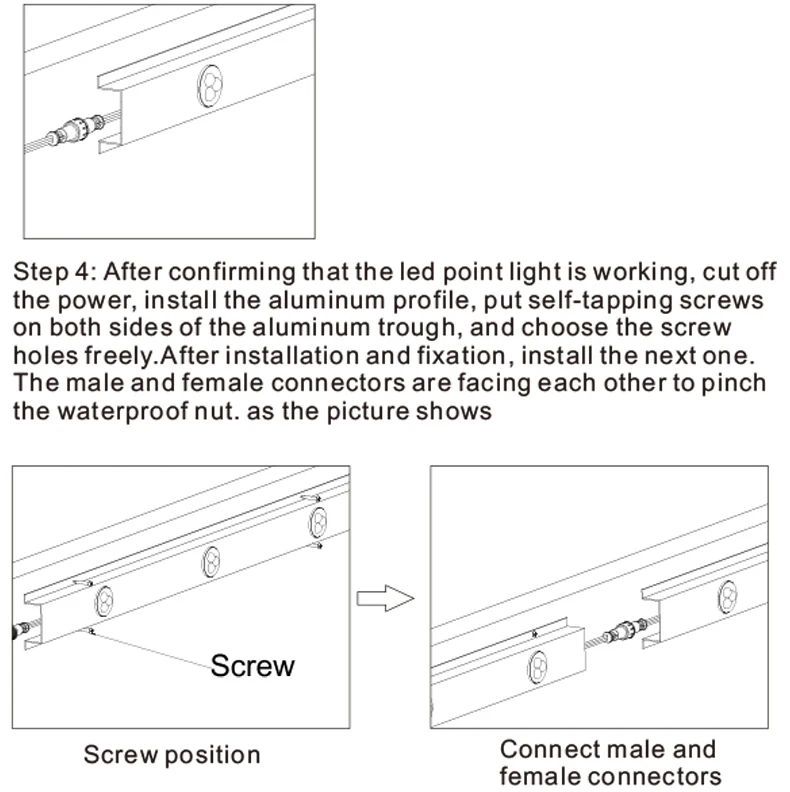 Step 4: After confirming that the led point light is working, cut off the power, install the aluminum profile, put self-tapping screws on both sides of the aluminum trough, and choose the screw holes freely.After installation and fixation, install the next one. The male and female connectors are facing each other to pinch the waterproof nut. as the picture shows

Screw

Screw position

Connect male and female connectors