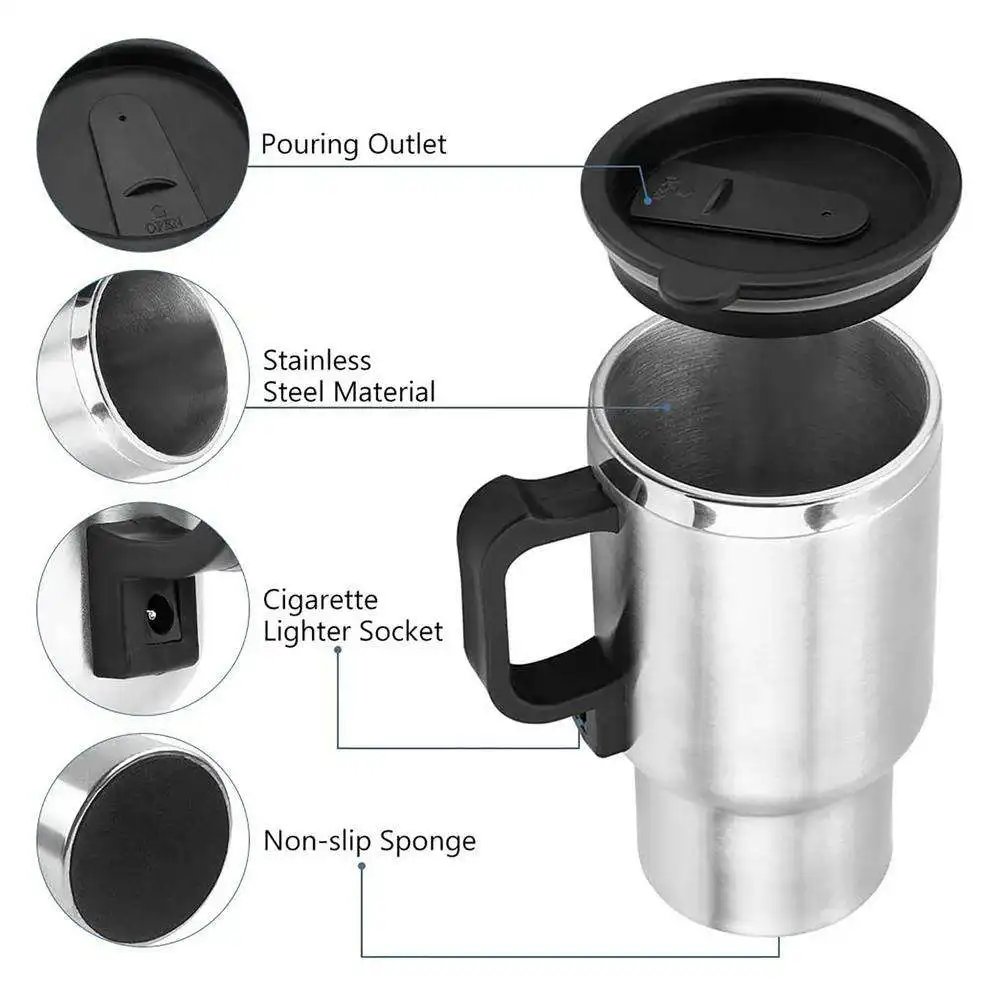 OPEN

Pouring Outlet

Stainless Steel Material

Cigarette Lighter Socket

Non-slip Sponge