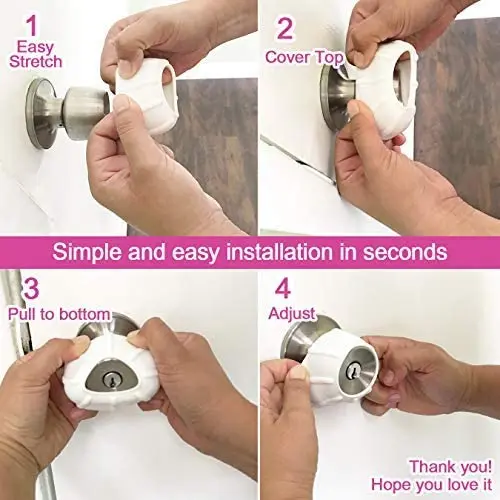 1
Easy Stretch

2
Cover Top

Simple and easy installation in seconds

3
Pull to bottom

4
Adjust

Thank you!
Hope you love it