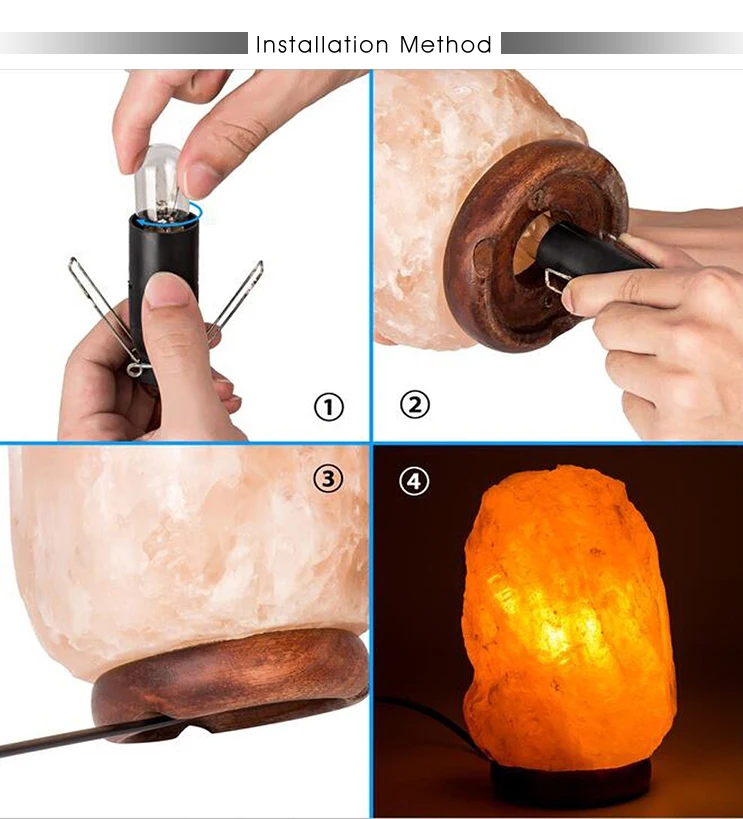 Installation Method

①

②

③

④