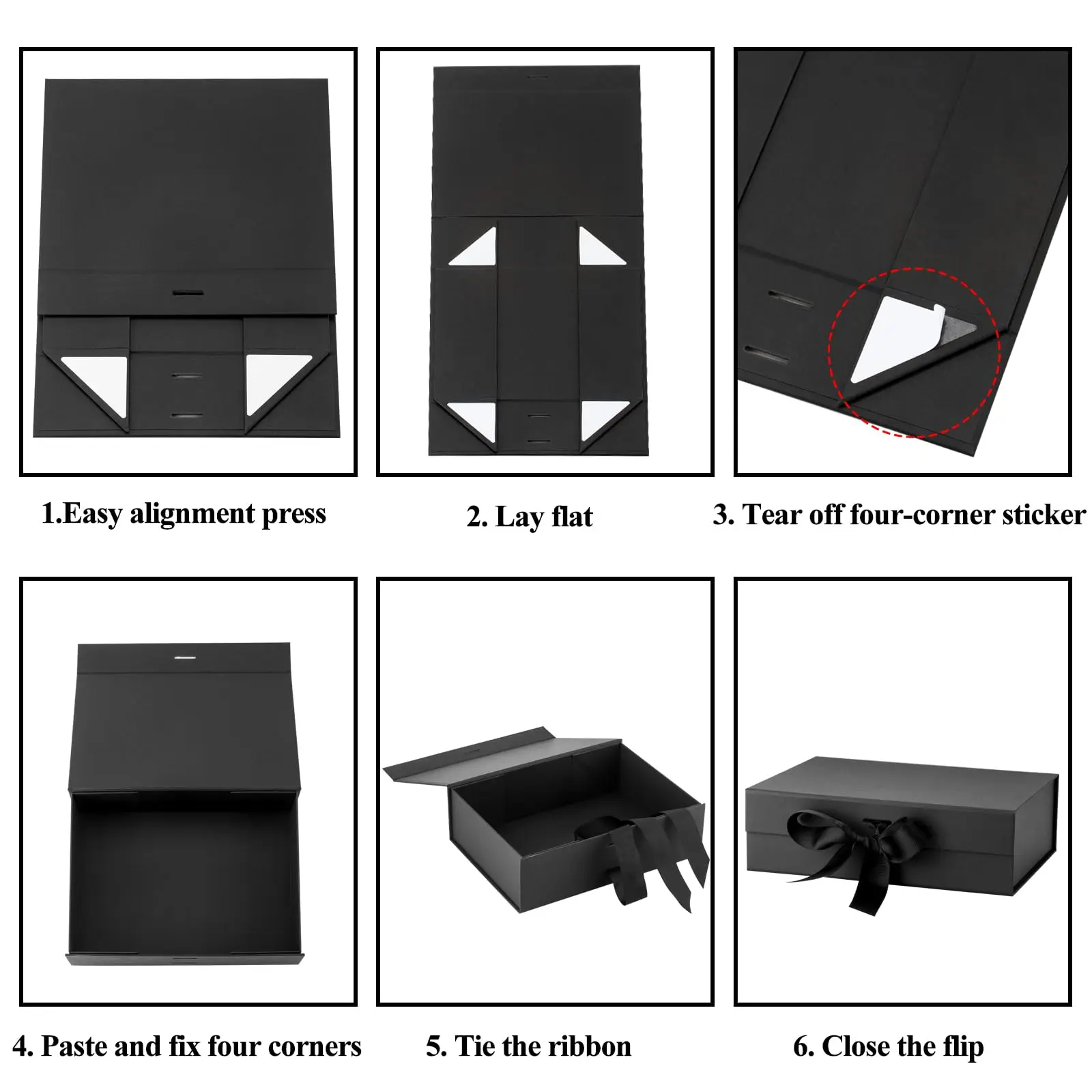 1.Easy alignment press

2. Lay flat

3. Tear off four-corner sticker

4. Paste and fix four corners

5. Tie the ribbon

6. Close the flip