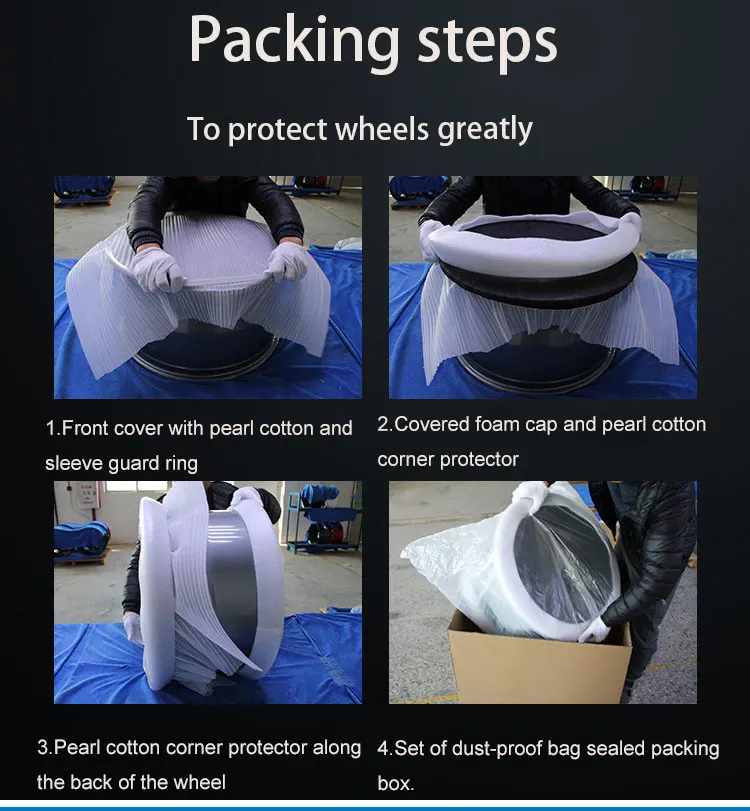 Packing steps

To protect wheels greatly

1.Front cover with pearl cotton and sleeve guard ring

2.Covered foam cap and pearl cotton corner protector

3.Pearl cotton corner protector along the back of the wheel

4.Set of dust-proof bag sealed packing box.