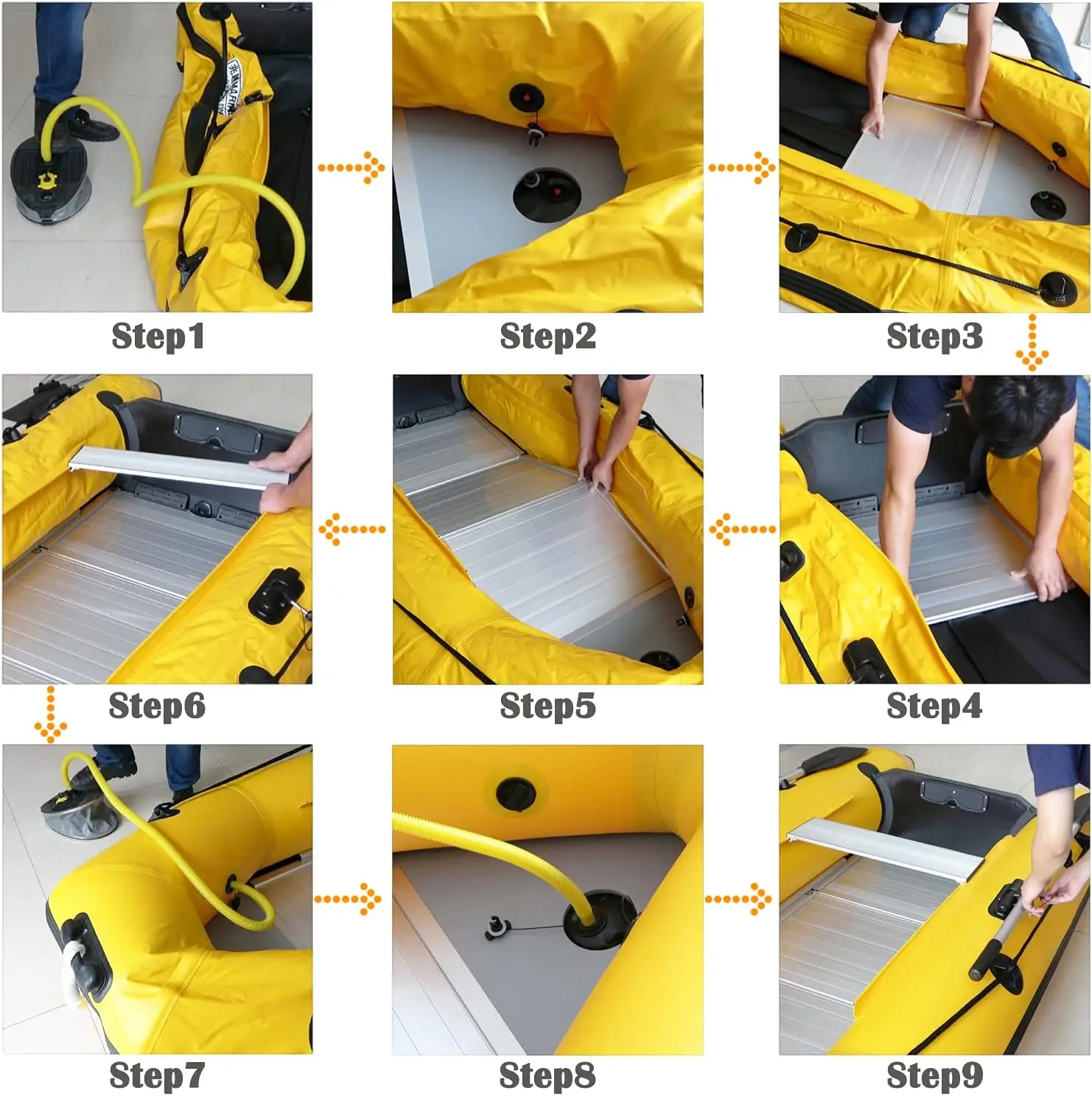 Step1

Step2

Step3

Step6

Step5

Step4

Step7

Step8

Step9