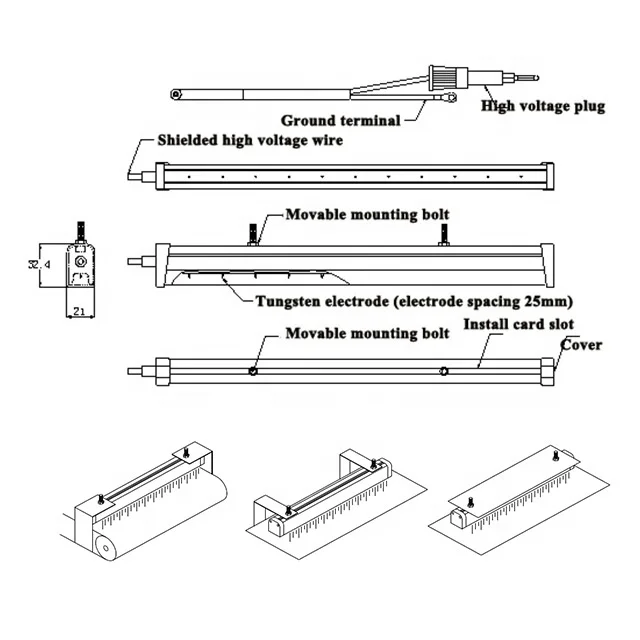 High voltage plug

Ground terminal

Shielded high voltage wire

Movable mounting bolt

32.4

21

Tungsten electrode (electrode spacing 25mm)

Movable mounting bolt

Install card slot

Cover