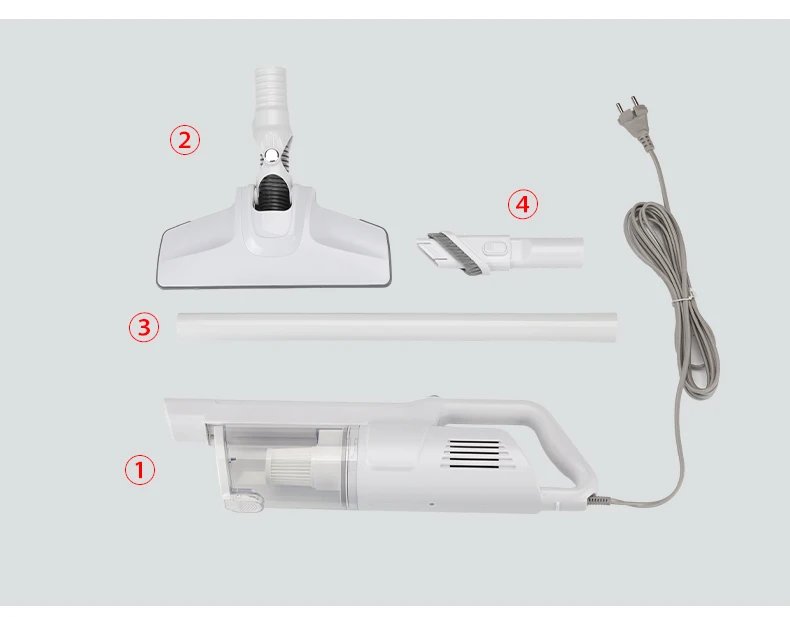 ②

④

③

①