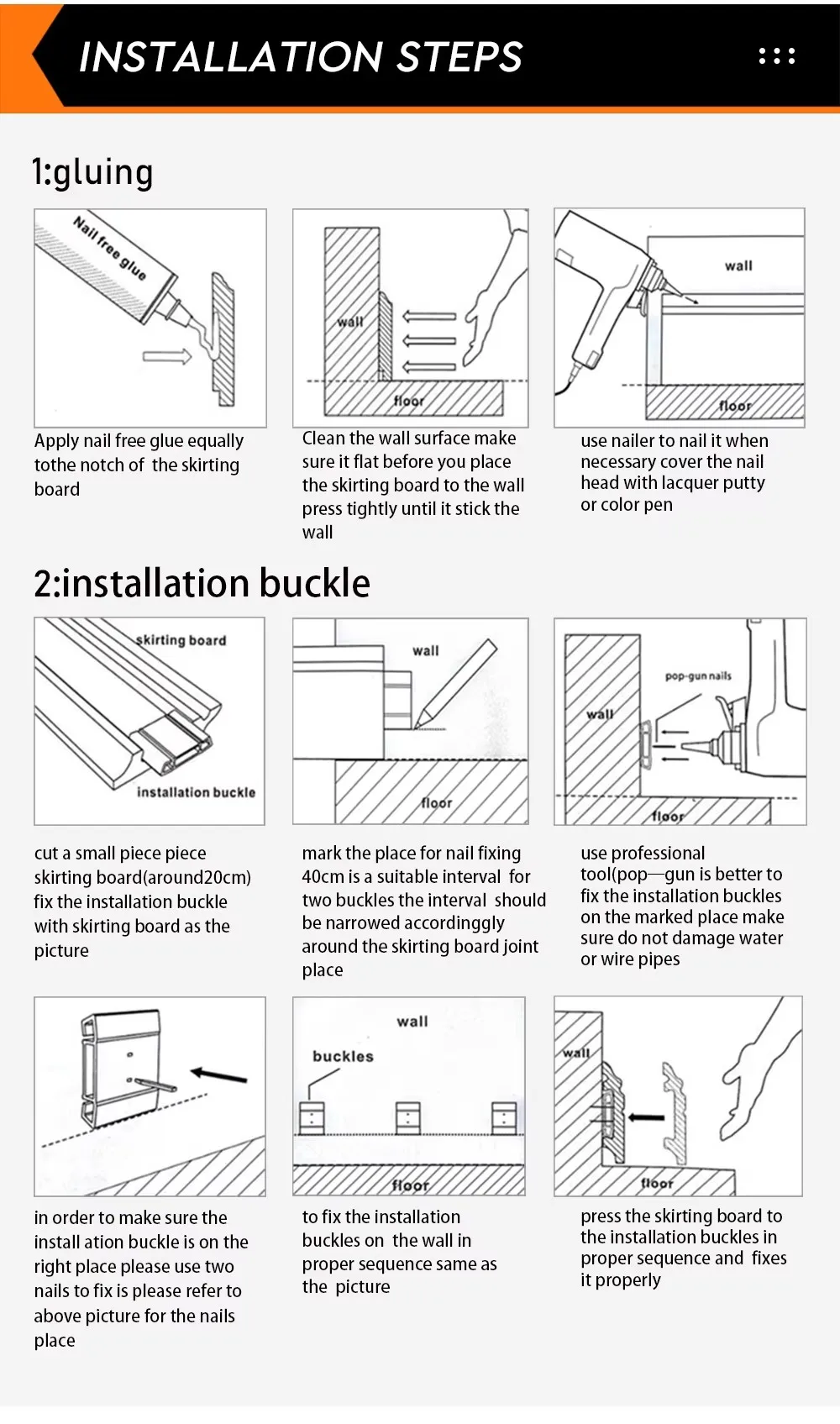 INSTALLATION STEPS

1:gluing

Nail free glue

Apply nail free glue equally tothe notch of the skirting board

wall

floor

Clean the wall surface make sure it flat before you place the skirting board to the wall press tightly until it stick the wall

wall

floor

use nailer to nail it when necessary cover the nail head with lacquer putty or color pen

2:installation buckle

skirting board

installation buckle

cut a small piece piece skirting board(around20cm) fix the installation buckle with skirting board as the picture

wall

floor

mark the place for nail fixing 40cm is a suitable interval for two buckles the interval should be narrowed accordinggly around the skirting board joint place

pop-gun nails

wall

floor

use professional tool(pop—gun is better to fix the installation buckles on the marked place make sure do not damage water or wire pipes

in order to make sure the install ation buckle is on the right place please use two nails to fix is please refer to above picture for the nails place

wall

buckles

floor

to fix the installation buckles on the wall in proper sequence same as the picture

wall

floor

press the skirting board to the installation buckles in proper sequence and fixes it properly