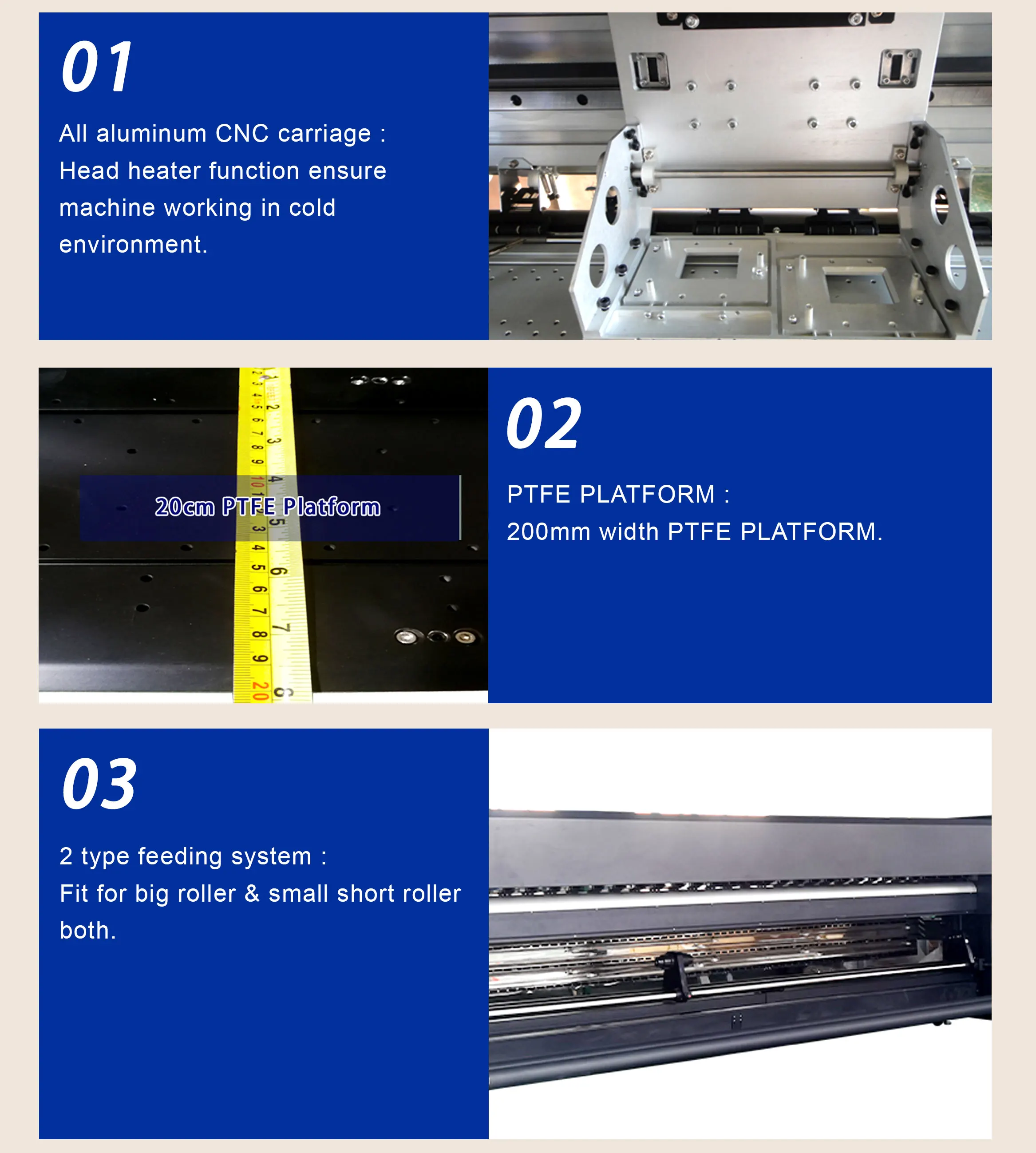 01

All aluminum CNC carriage :
Head heater function ensure machine working in cold environment.

20cm PTFE Platform

02

PTFE PLATFORM :
200mm width PTFE PLATFORM.

03

2 type feeding system :
Fit for big roller & small short roller both.