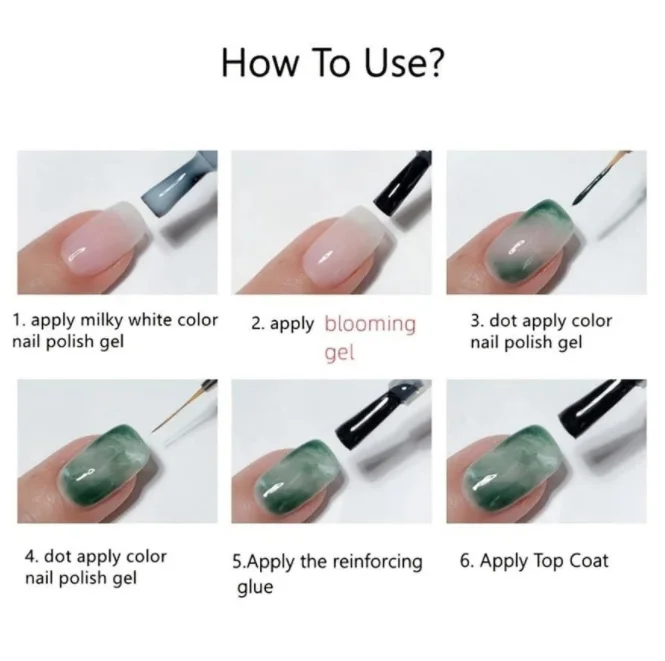 How To Use?

1. apply milky white color nail polish gel

2. apply blooming gel

3. dot apply color nail polish gel

4. dot apply color nail polish gel

5.Apply the reinforcing glue

6. Apply Top Coat