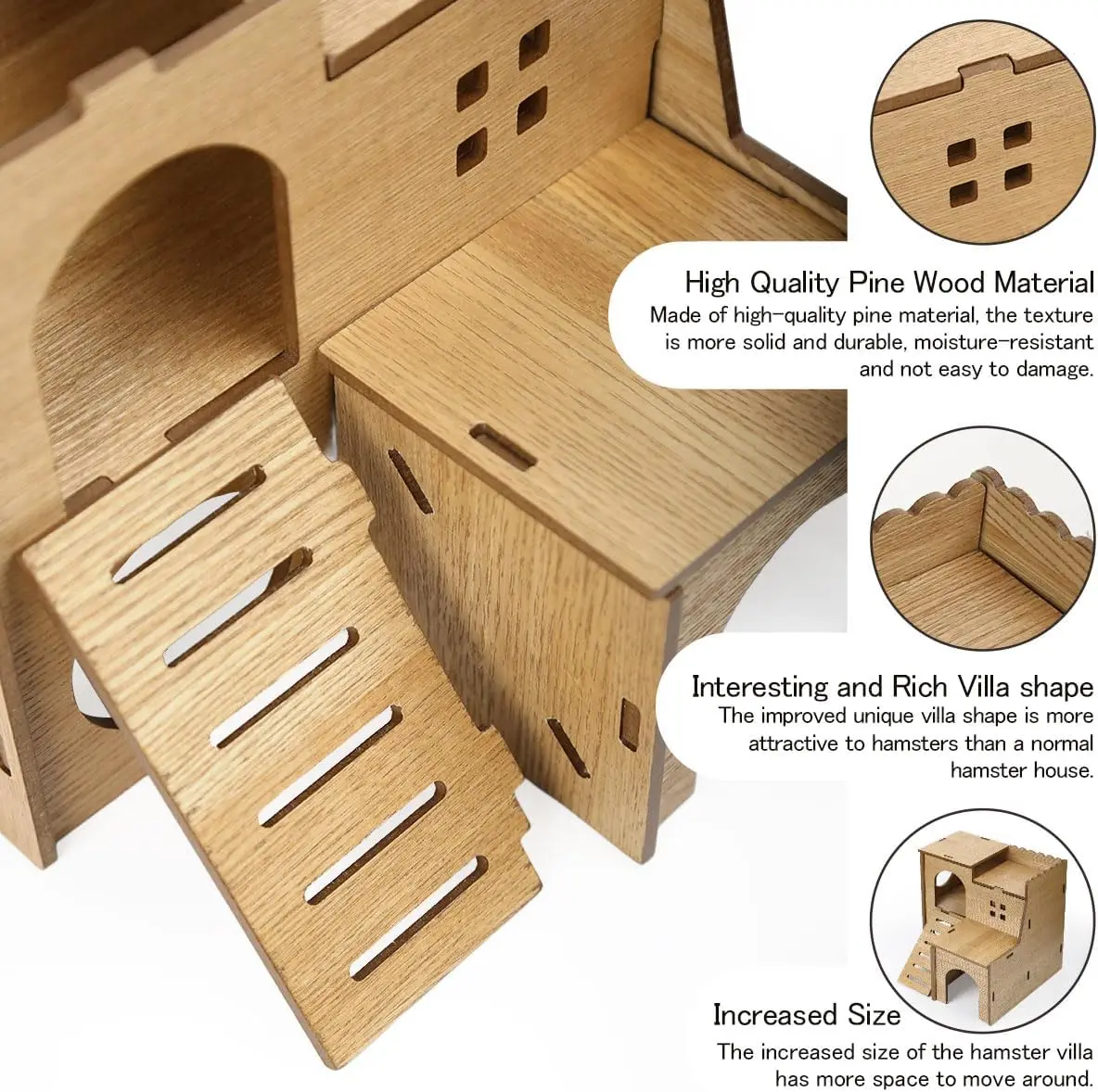 High Quality Pine Wood Material
Made of high-quality pine material, the texture is more solid and durable, moisture-resistant and not easy to damage.

Interesting and Rich Villa shape
The improved unique villa shape is more attractive to hamsters than a normal hamster house.

Increased Size
The increased size of the hamster villa has more space to move around.