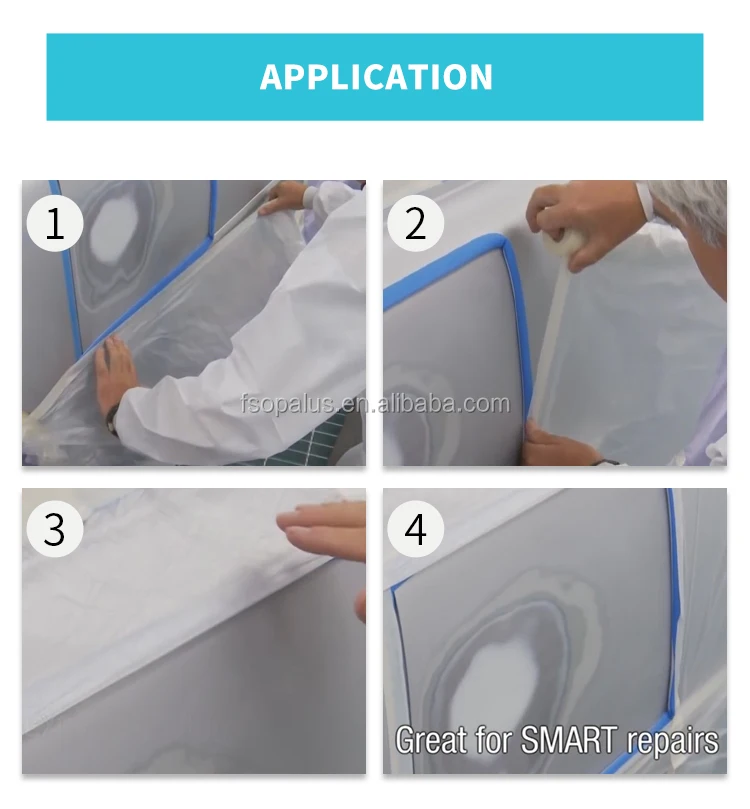 APPLICATION

1

2

fsopalus.en.alibaba.com

3

4

Great for SMART repairs