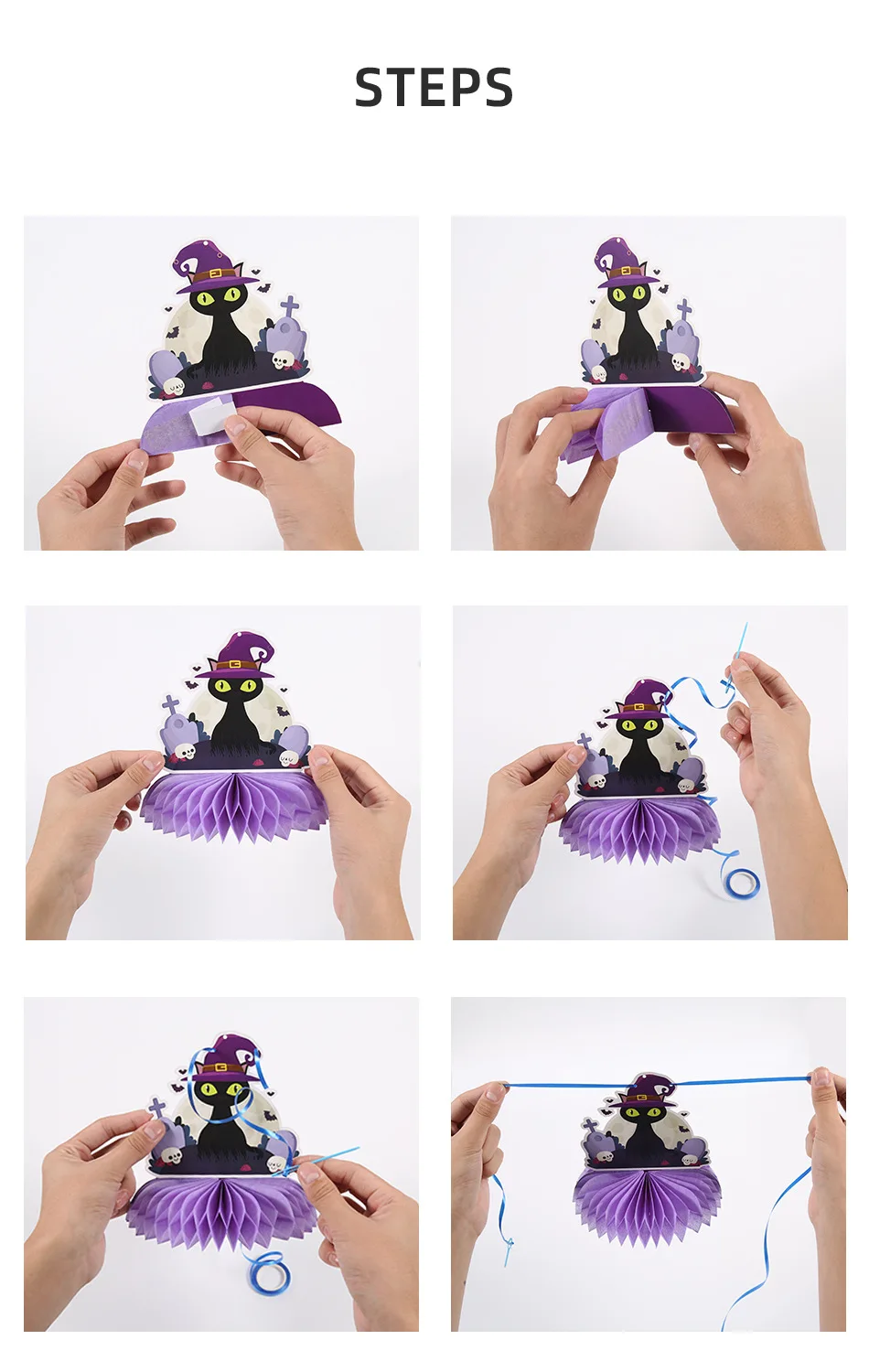 STEPS