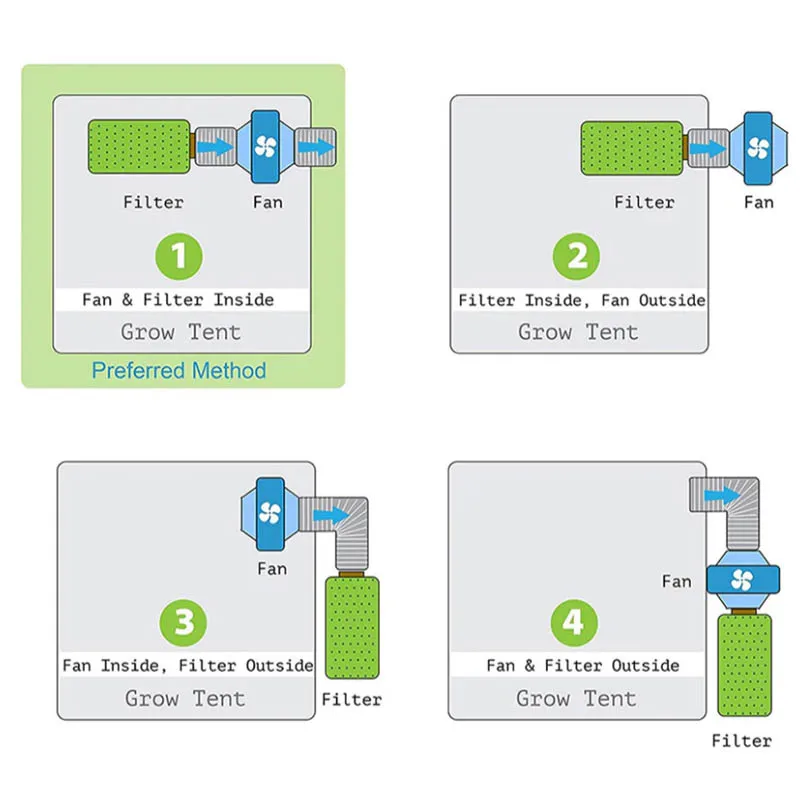 Filter
Fan

1

Fan & Filter Inside

Grow Tent

Preferred Method

Filter
Fan

2

Filter Inside, Fan Outside

Grow Tent

Fan

3

Fan Inside, Filter Outside

Grow Tent

Filter

Fan

4

Fan & Filter Outside

Grow Tent

Filter