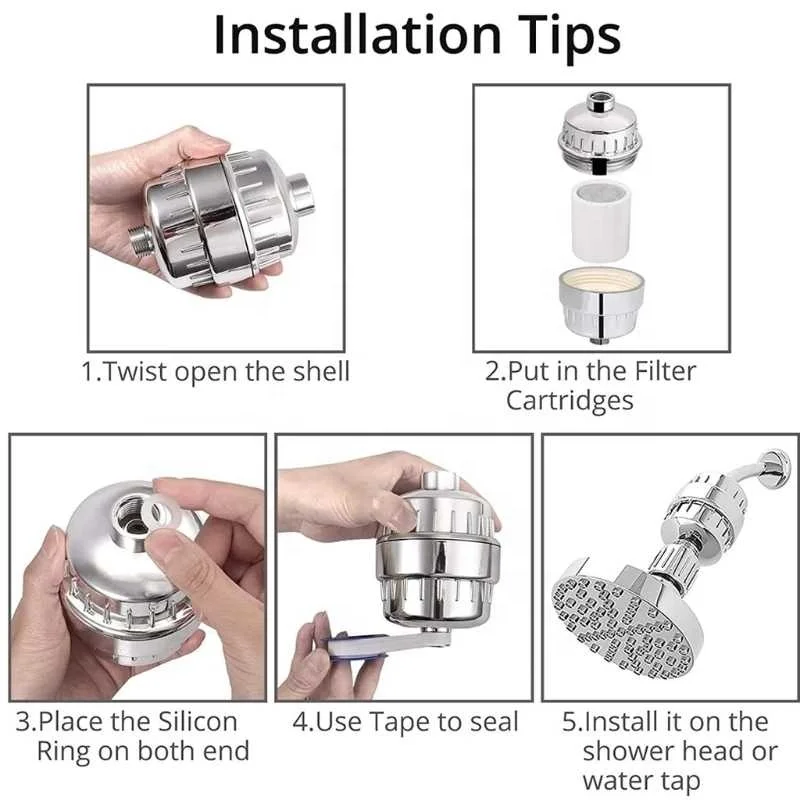 Installation Tips

1.Twist open the shell

2.Put in the Filter Cartridges

3.Place the Silicon Ring on both end

4.Use Tape to seal

5.Install it on the shower head or water tap