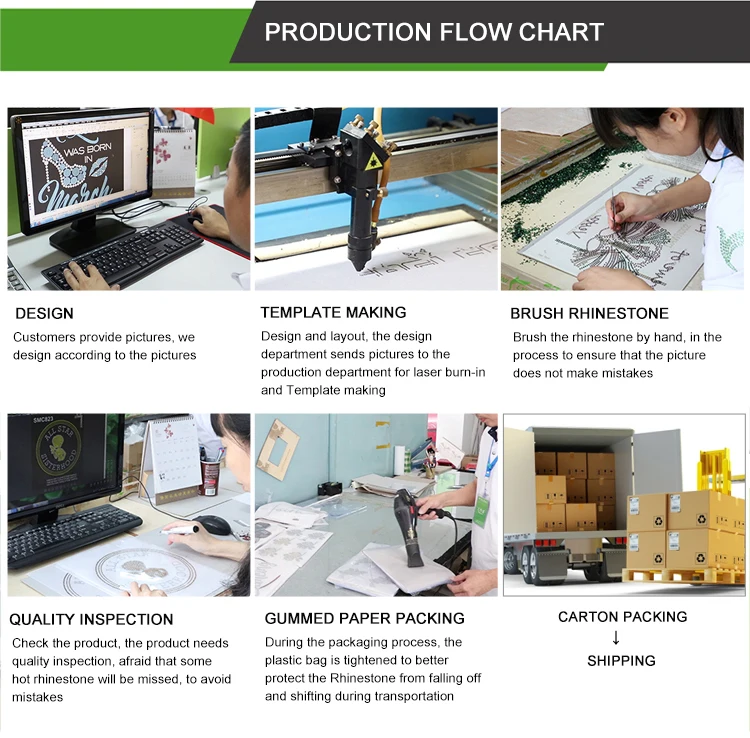 PRODUCTION FLOW CHART

WAS BORN IN March

DESIGN
Customers provide pictures, we design according to the pictures

TEMPLATE MAKING
Design and layout, the design department sends pictures to the production department for laser burn-in and Template making

BRUSH RHINESTONE
Brush the rhinestone by hand, in the process to ensure that the picture does not make mistakes

SMC823
ALL STAR SISTERHOOD

QUALITY INSPECTION
Check the product, the product needs quality inspection, afraid that some hot rhinestone will be missed, to avoid mistakes

GUMMED PAPER PACKING
During the packaging process, the plastic bag is tightened to better protect the Rhinestone from falling off and shifting during transportation

CARTON PACKING
↓
SHIPPING