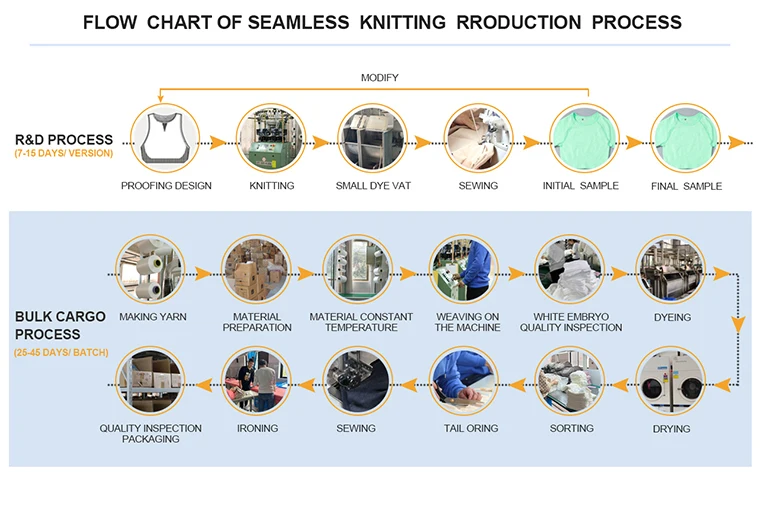 FLOW CHART OF SEAMLESS KNITTING RRODUCTION PROCESS

MODIFY

R&D PROCESS
(7-15 DAYS/ VERSION)

PROOFING DESIGN

KNITTING

SMALL DYE VAT

SEWING

INITIAL SAMPLE

FINAL SAMPLE

BULK CARGO PROCESS
(25-45 DAYS/ BATCH)

MAKING YARN

MATERIAL PREPARATION

MATERIAL CONSTANT TEMPERATURE

WEAVING ON THE MACHINE

WHITE EMBRYO QUALITY INSPECTION

DYEING

DRYING

SORTING

TAIL ORING

SEWING

IRONING

QUALITY INSPECTION PACKAGING