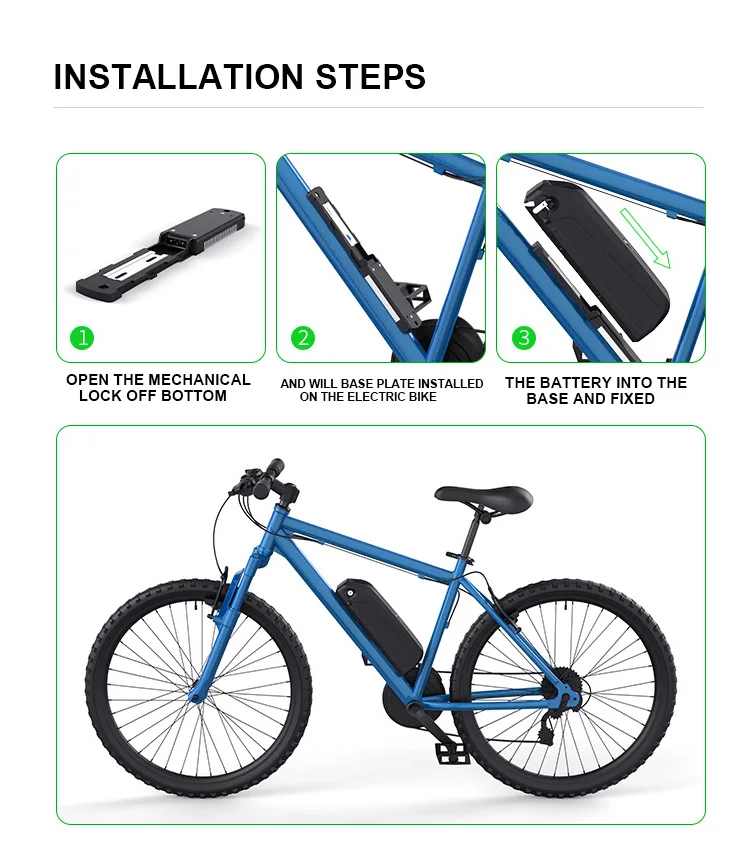 INSTALLATION STEPS

1

OPEN THE MECHANICAL LOCK OFF BOTTOM

2

AND WILL BASE PLATE INSTALLED ON THE ELECTRIC BIKE

3

THE BATTERY INTO THE BASE AND FIXED