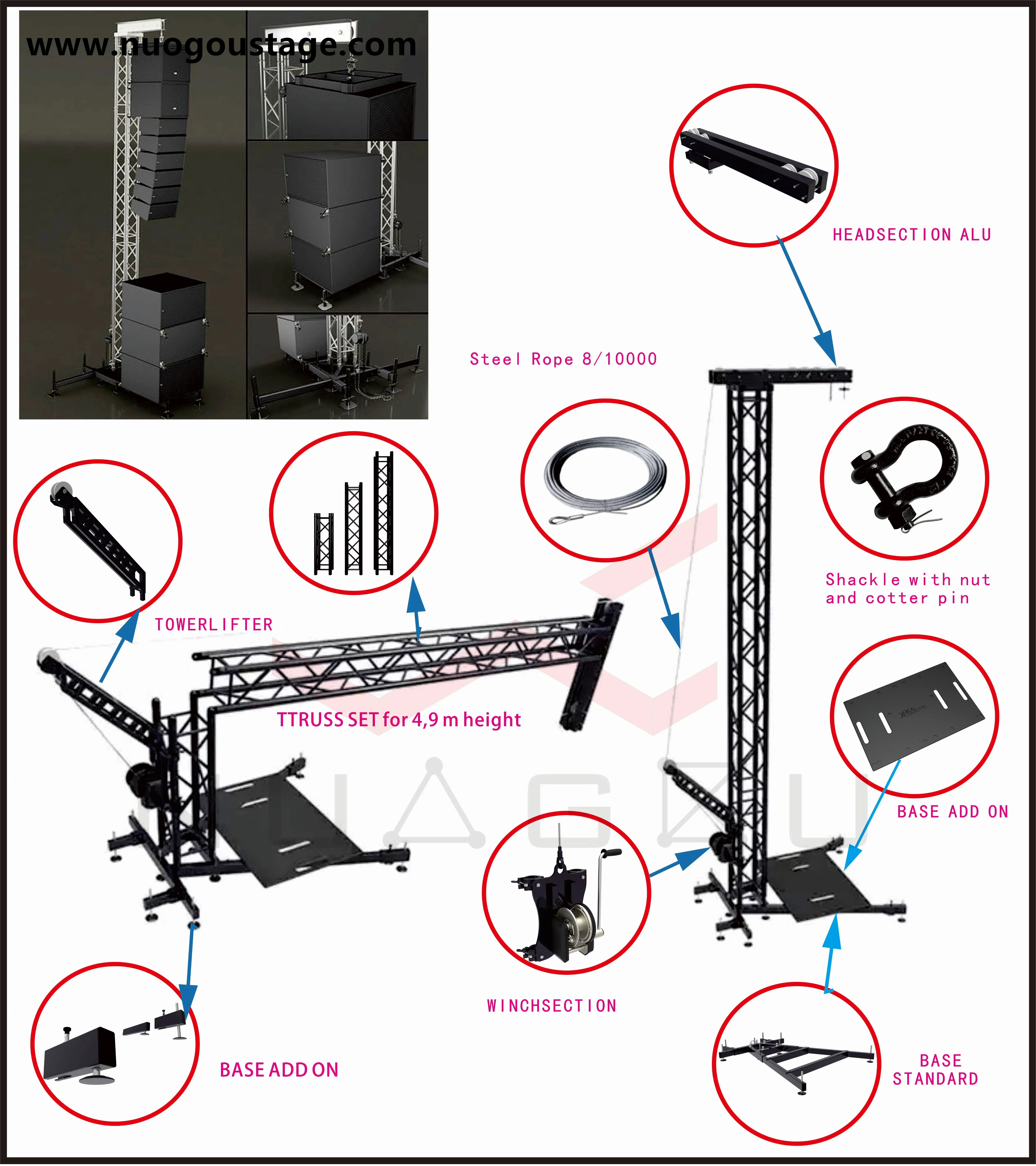 www.nuogoustage.com

HEADSECTION ALU

Steel Rope 8/10000

Shackle with nut and cotter pin

TOWERLIFTER

TTRUSS SET for 4,9 m height

BASE ADD ON

WINCHSECTION

BASE ADD ON

BASE STANDARD