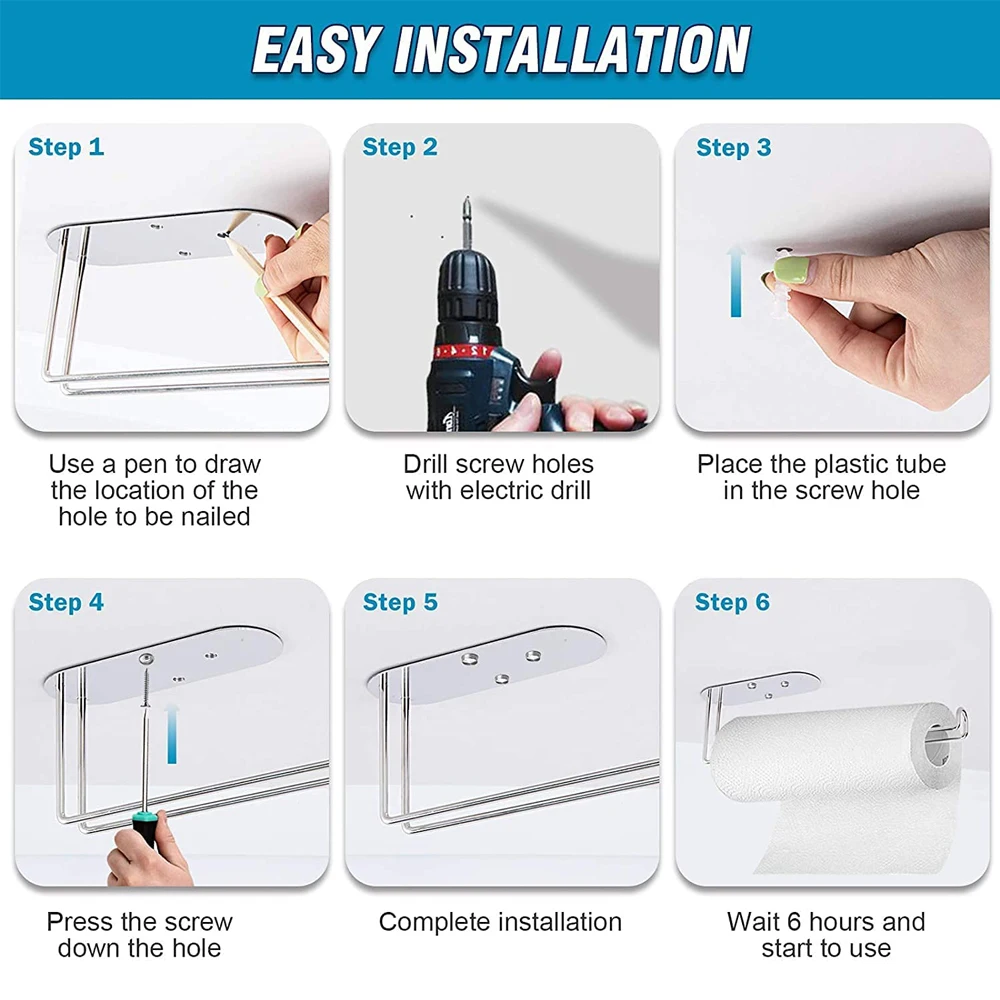 EASY INSTALLATION

Step 1

Use a pen to draw the location of the hole to be nailed

Step 2

Drill screw holes with electric drill

Step 3

Place the plastic tube in the screw hole

Step 4

Press the screw down the hole

Step 5

Complete installation

Step 6

Wait 6 hours and start to use