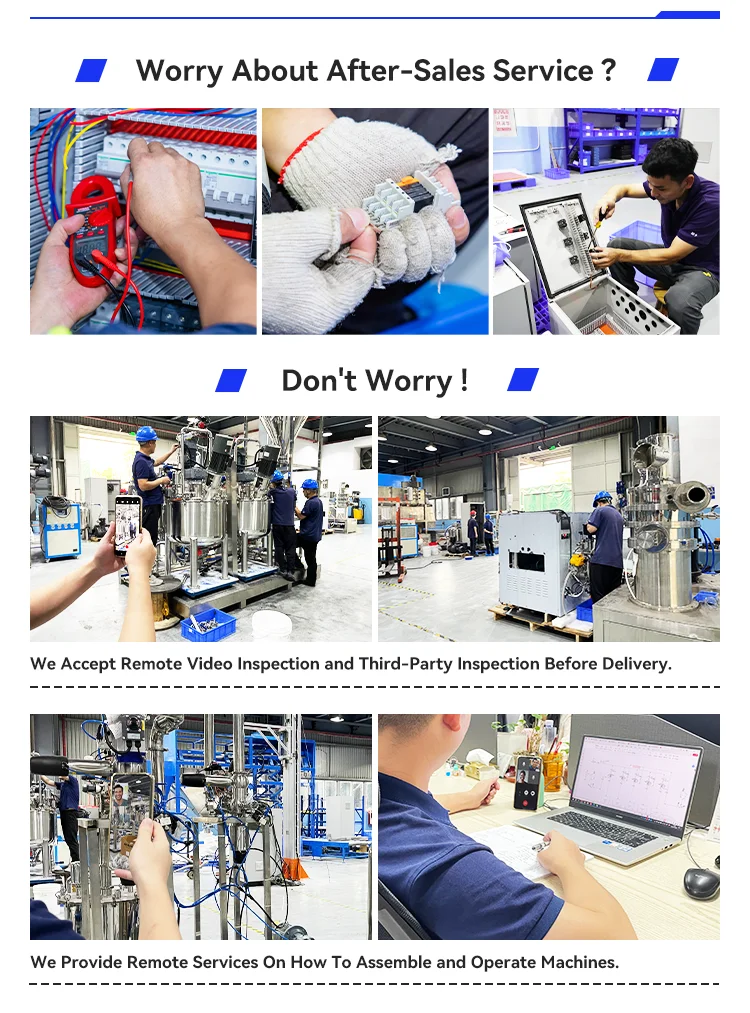 Worry About After-Sales Service ?

Don't Worry !

We Accept Remote Video Inspection and Third-Party Inspection Before Delivery.

We Provide Remote Services On How To Assemble and Operate Machines.