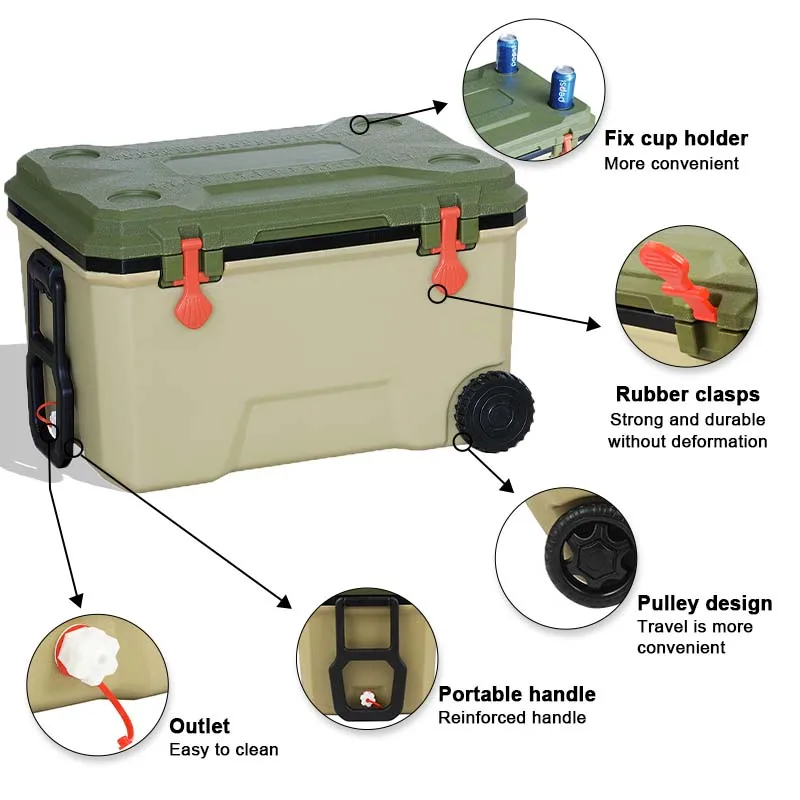 pepsi pepsi

Fix cup holder
More convenient

Rubber clasps
Strong and durable without deformation

Pulley design
Travel is more convenient

Portable handle
Reinforced handle

Outlet
Easy to clean