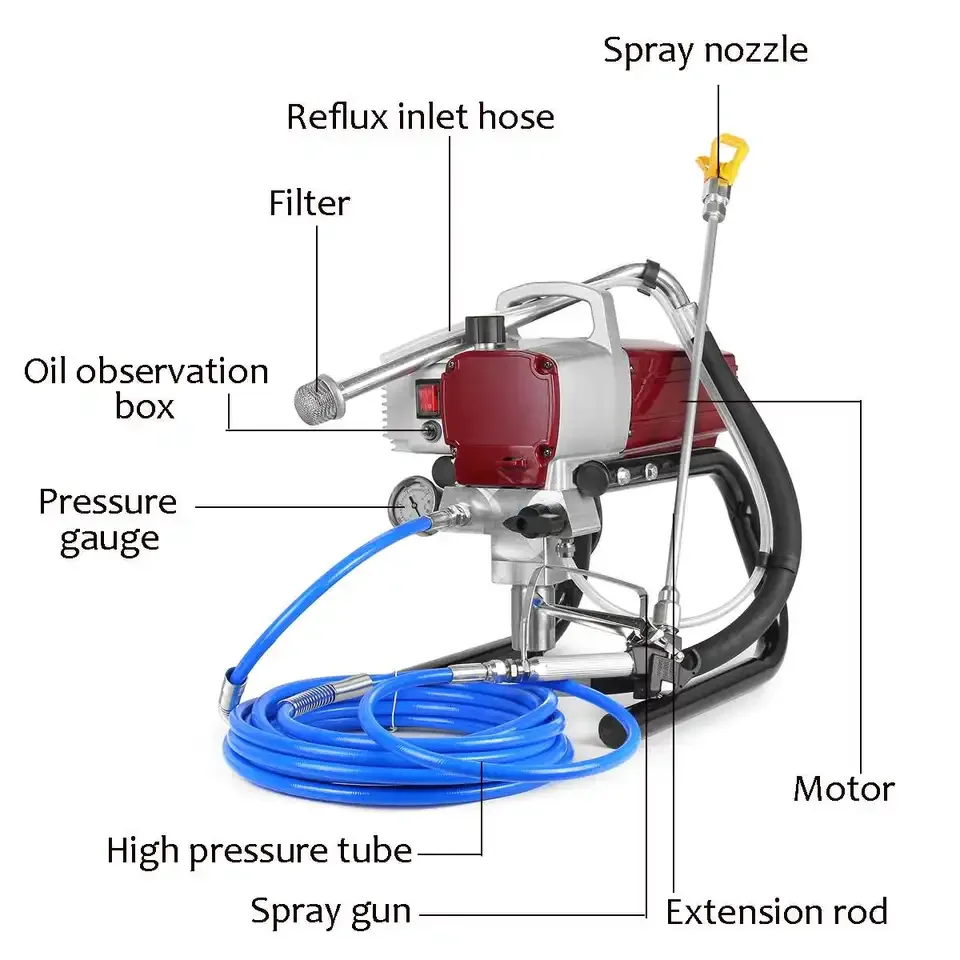 Spray nozzle

Reflux inlet hose

Filter

Oil observation box

Pressure gauge

Motor

High pressure tube

Spray gun

Extension rod