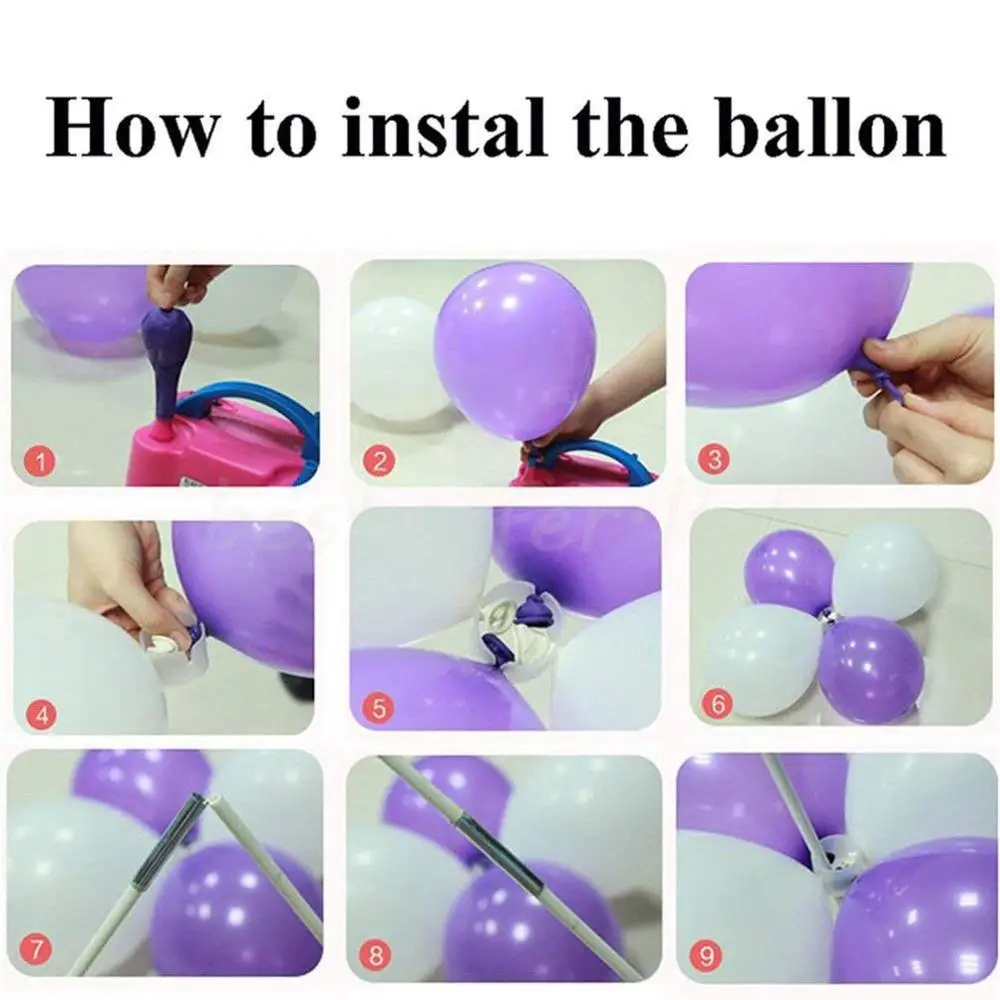 How to instal the ballon

1

2

3

4

5

6

7

8

9