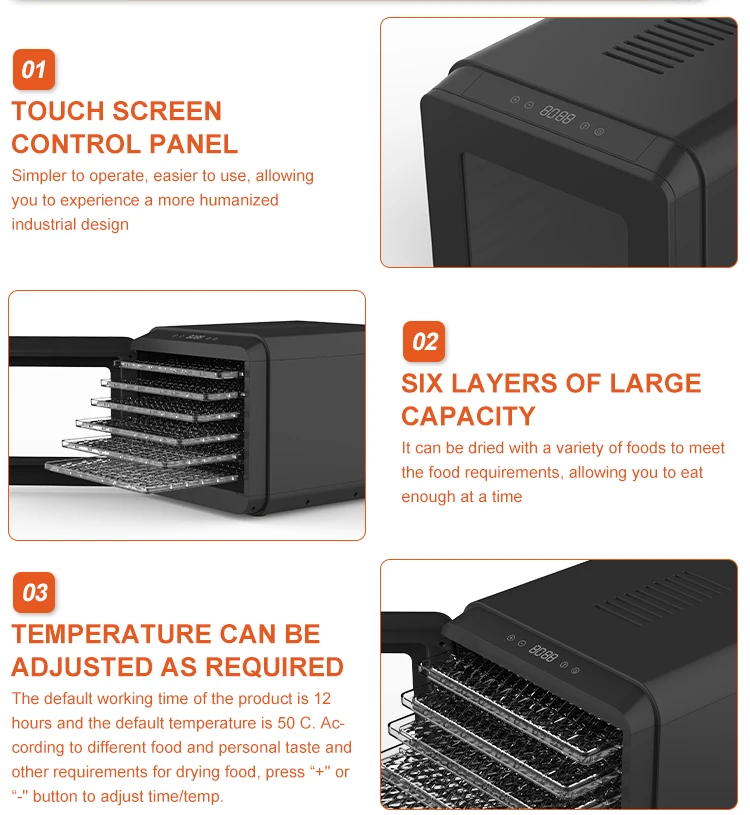 01

TOUCH SCREEN CONTROL PANEL

Simpler to operate, easier to use, allowing you to experience a more humanized industrial design

8088

02

SIX LAYERS OF LARGE CAPACITY

It can be dried with a variety of foods to meet the food requirements, allowing you to eat enough at a time

03

TEMPERATURE CAN BE ADJUSTED AS REQUIRED

The default working time of the product is 12 hours and the default temperature is 50 C. According to different food and personal taste and other requirements for drying food, press “+" or “-" button to adjust time/temp.

8088