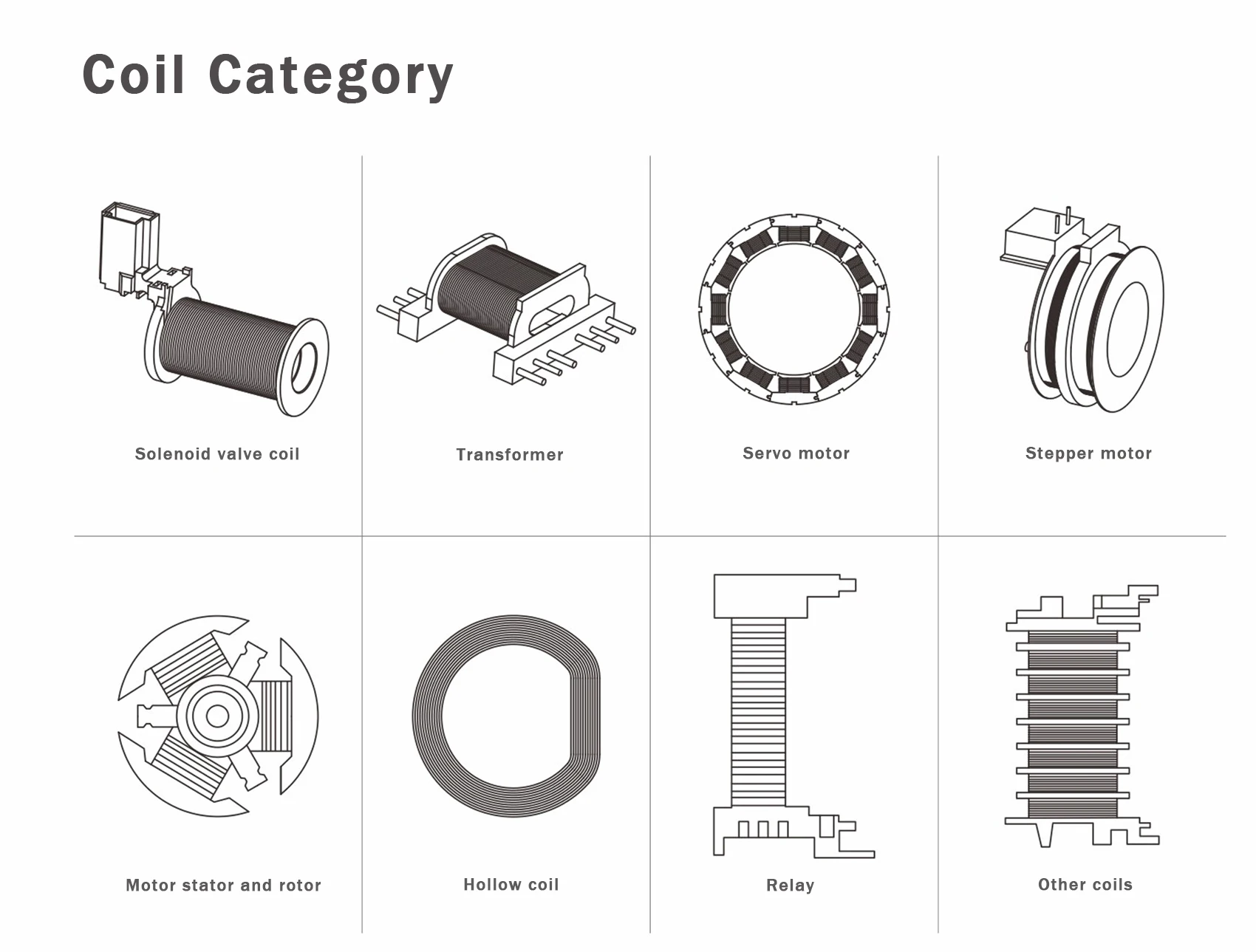 Coil Category

Solenoid valve coil

Transformer

Servo motor

Stepper motor

Motor stator and rotor

Hollow coil

Relay

Other coils