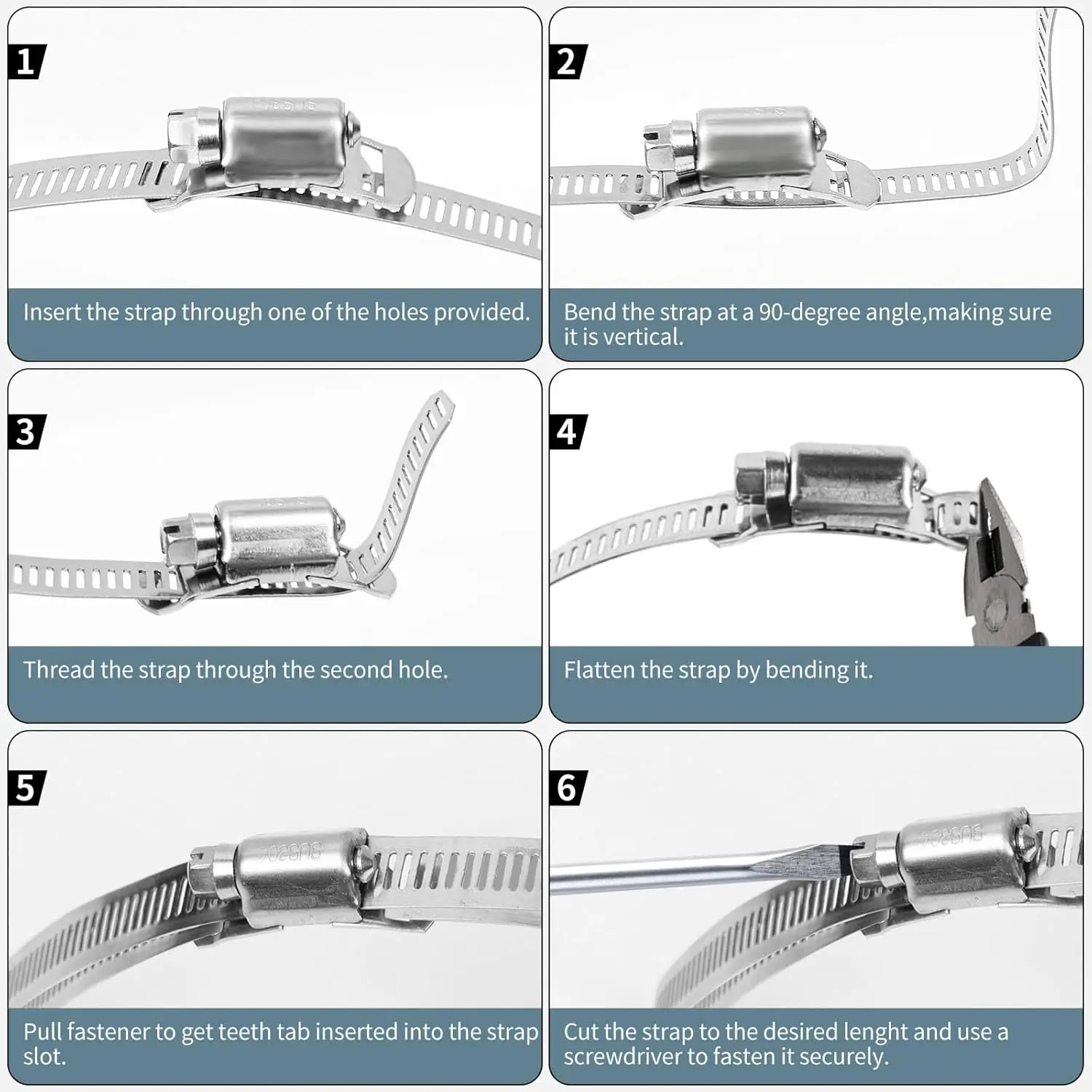 1

Insert the strap through one of the holes provided.

2

Bend the strap at a 90-degree angle,making sure it is vertical.

3

Thread the strap through the second hole.

4

Flatten the strap by bending it.

5

SUS304

Pull fastener to get teeth tab inserted into the strap slot.

6

SUS304

Cut the strap to the desired lenght and use a screwdriver to fasten it securely.