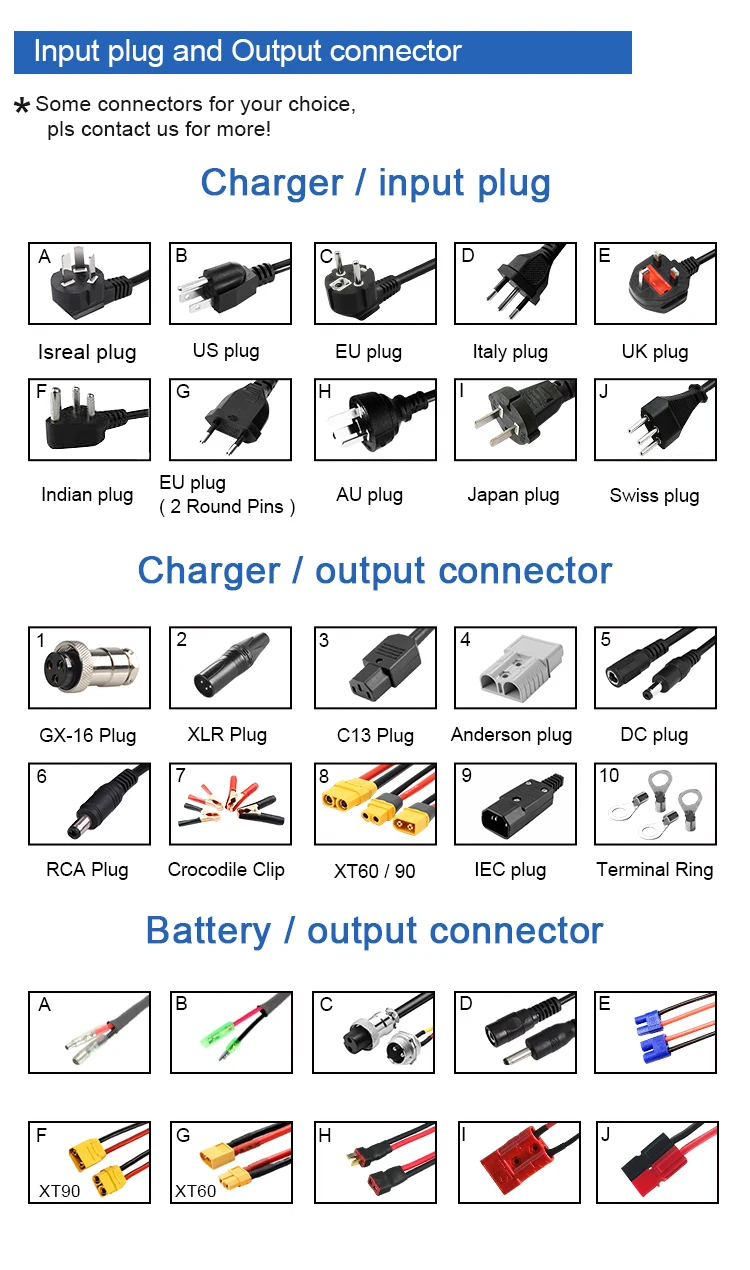 Input plug and Output connector

* Some connectors for your choice, pls contact us for more!

Charger / input plug

A
Isreal plug

B
US plug

C
EU plug

D
Italy plug

E
UK plug

F
Indian plug

G
EU plug ( 2 Round Pins )

H
AU plug

I
Japan plug

J
Swiss plug

Charger / output connector

1
GX-16 Plug

2
XLR Plug

3
C13 Plug

4
Anderson plug

5
DC plug

6
RCA Plug

7
Crocodile Clip

8
XT60 / 90

9
IEC plug

10
Terminal Ring

Battery / output connector

A

B

C

D

E

F
XT90

G
XT60

H

I

J