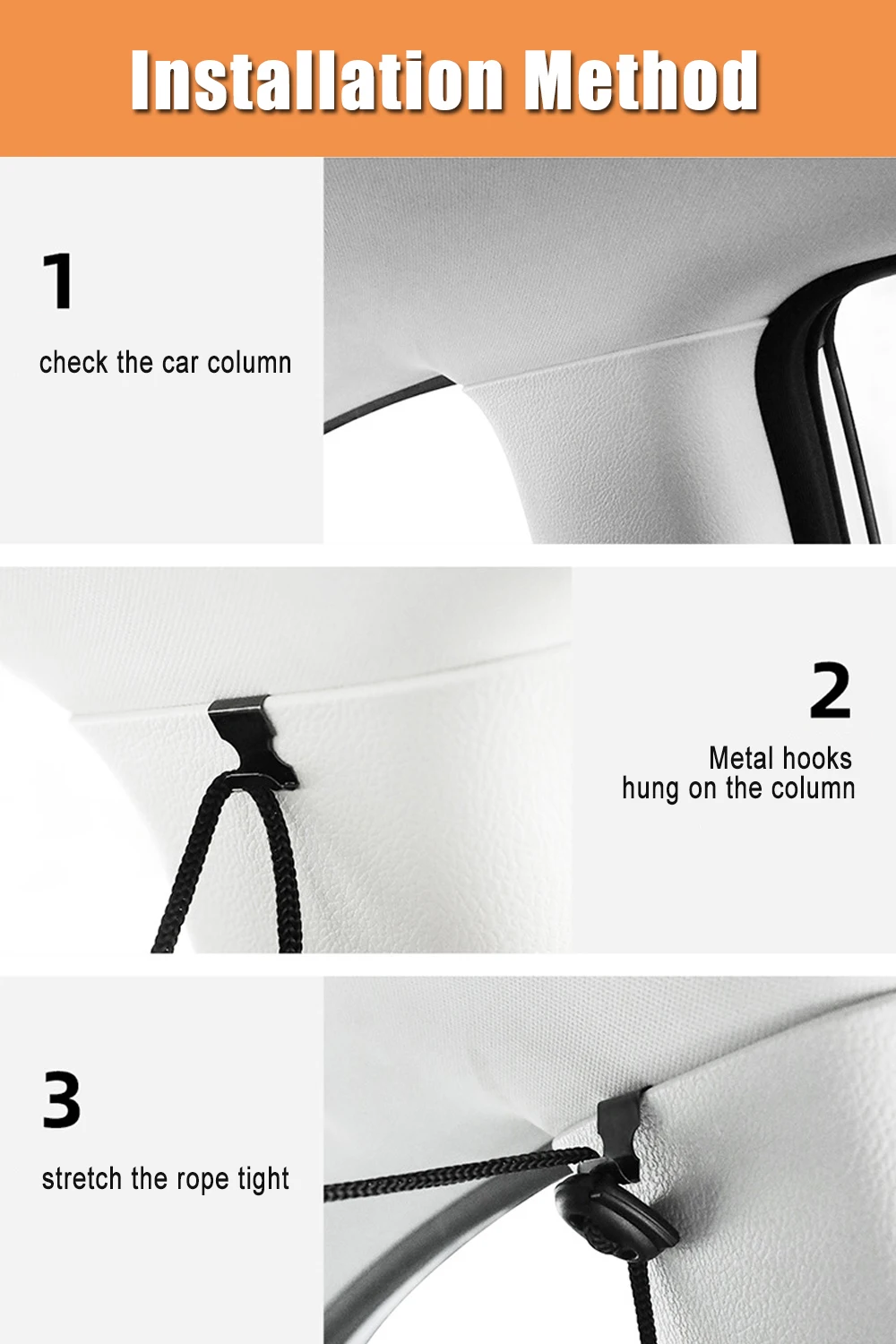 Installation Method

1

check the car column

2

Metal hooks hung on the column

3

stretch the rope tight