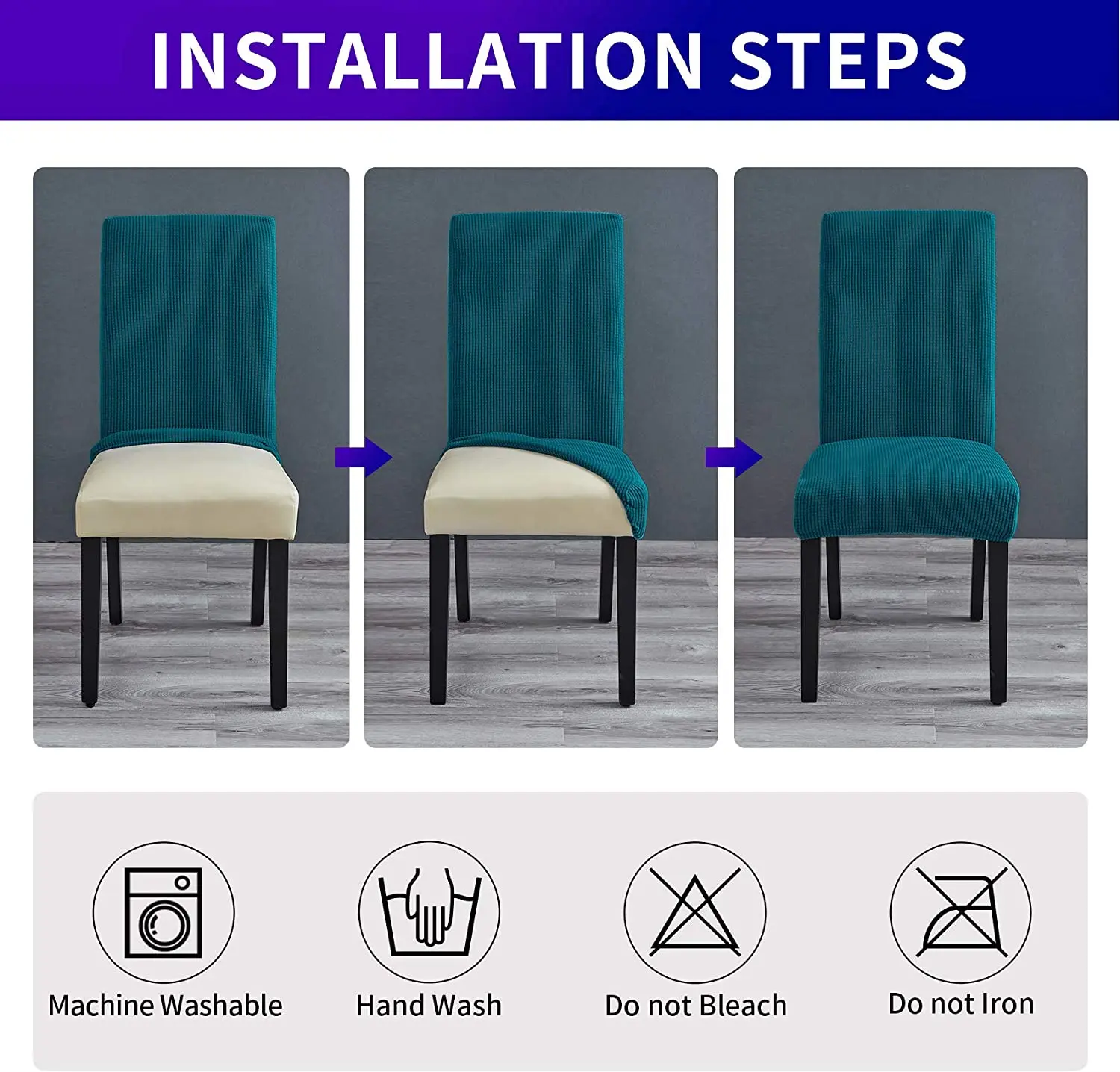 INSTALLATION STEPS

Machine Washable

Hand Wash

Do not Bleach

Do not Iron