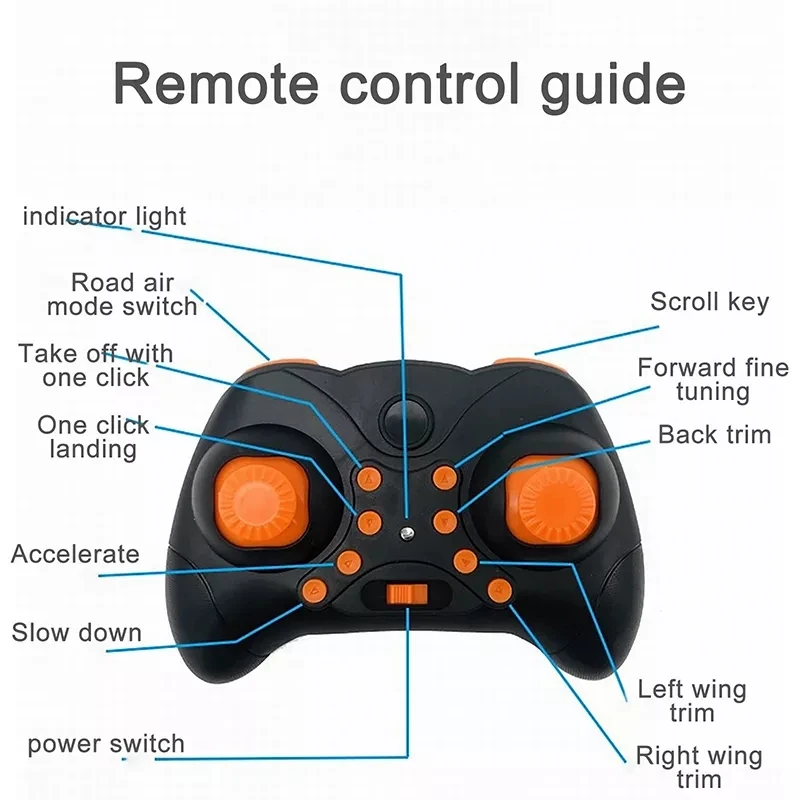 Remote control guide

indicator light

Road air mode switch

Take off with one click

One click landing

Accelerate

Slow down

power switch

Scroll key

Forward fine tuning

Back trim

Left wing trim

Right wing trim