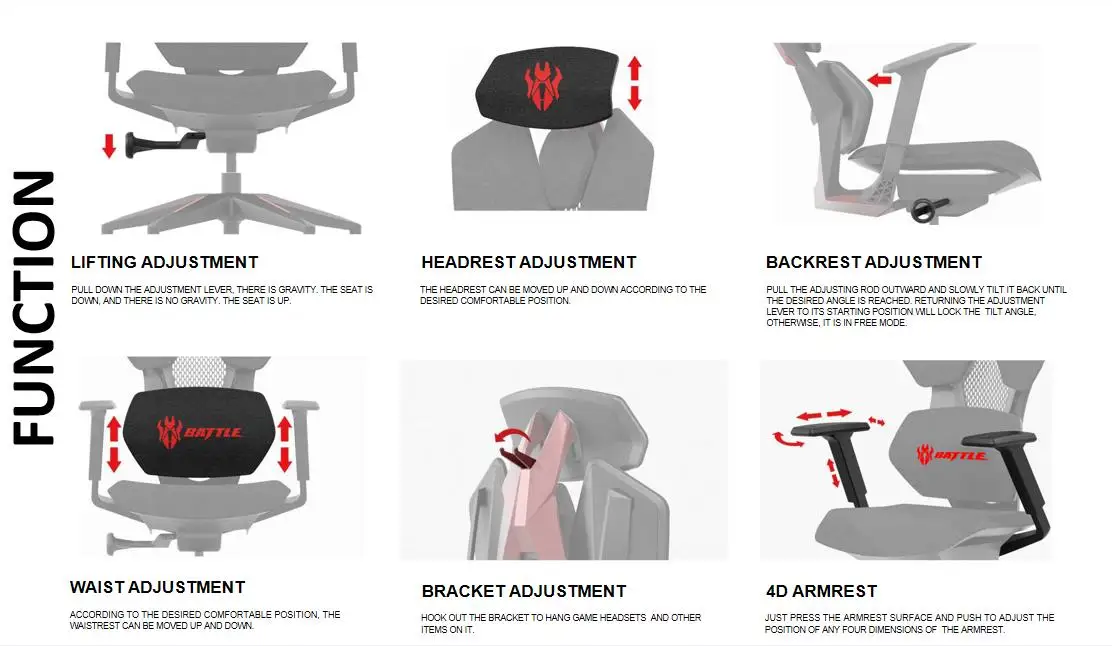 FUNCTION

LIFTING ADJUSTMENT

PULL DOWN THE ADJUSTMENT LEVER, THERE IS GRAVITY. THE SEAT IS DOWN, AND THERE IS NO GRAVITY. THE SEAT IS UP.

HEADREST ADJUSTMENT

THE HEADREST CAN BE MOVED UP AND DOWN ACCORDING TO THE DESIRED COMFORTABLE POSITION.

BACKREST ADJUSTMENT

PULL THE ADJUSTING ROD OUTWARD AND SLOWLY TILT IT BACK UNTIL THE DESIRED ANGLE IS REACHED. RETURNING THE ADJUSTMENT LEVER TO ITS STARTING POSITION WILL LOCK THE TILT ANGLE, OTHERWISE, IT IS IN FREE MODE.

BATTLE

WAIST ADJUSTMENT

ACCORDING TO THE DESIRED COMFORTABLE POSITION, THE WAISTREST CAN BE MOVED UP AND DOWN.

BRACKET ADJUSTMENT

HOOK OUT THE BRACKET TO HANG GAME HEADSETS AND OTHER ITEMS ON IT.

BATTLE

4D ARMREST

JUST PRESS THE ARMREST SURFACE AND PUSH TO ADJUST THE POSITION OF ANY FOUR DIMENSIONS OF THE ARMREST.