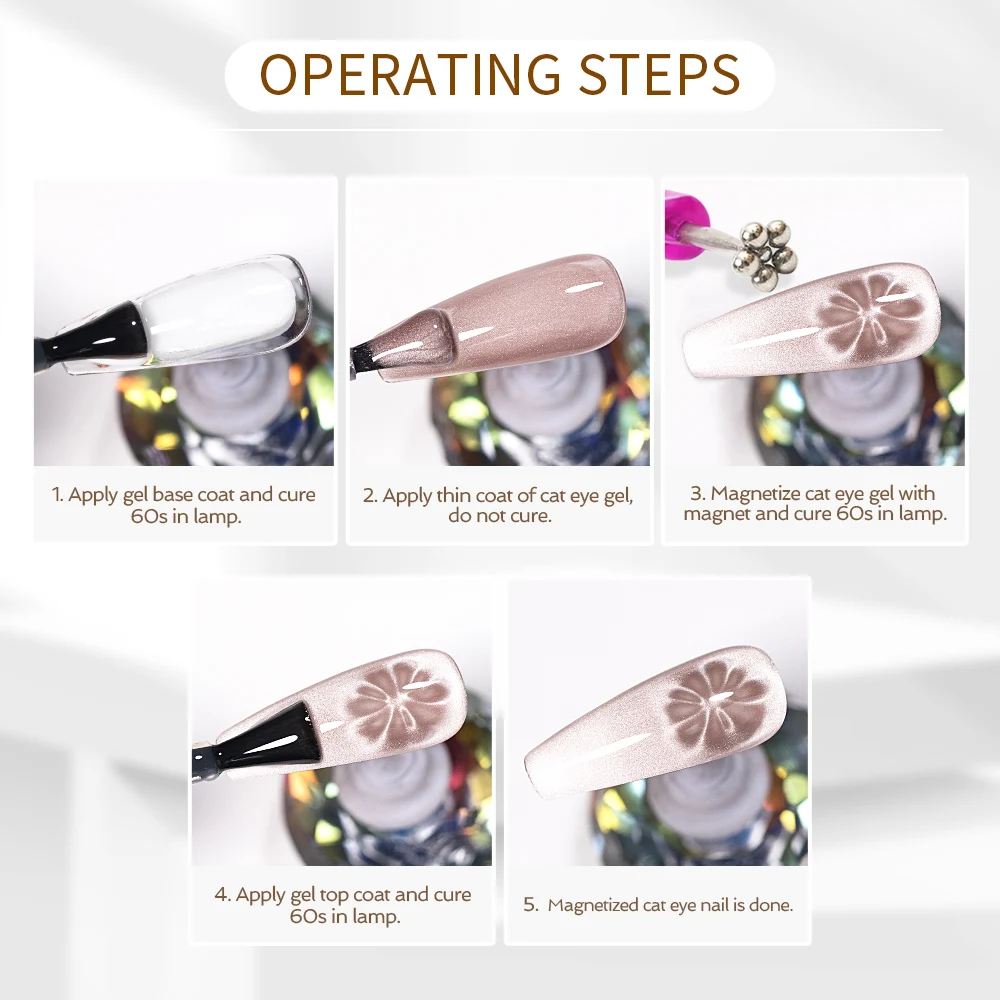 OPERATING STEPS

1. Apply gel base coat and cure 60s in lamp.

2. Apply thin coat of cat eye gel, do not cure.

3. Magnetize cat eye gel with magnet and cure 60s in lamp.

4. Apply gel top coat and cure 60s in lamp.

5. Magnetized cat eye nail is done.