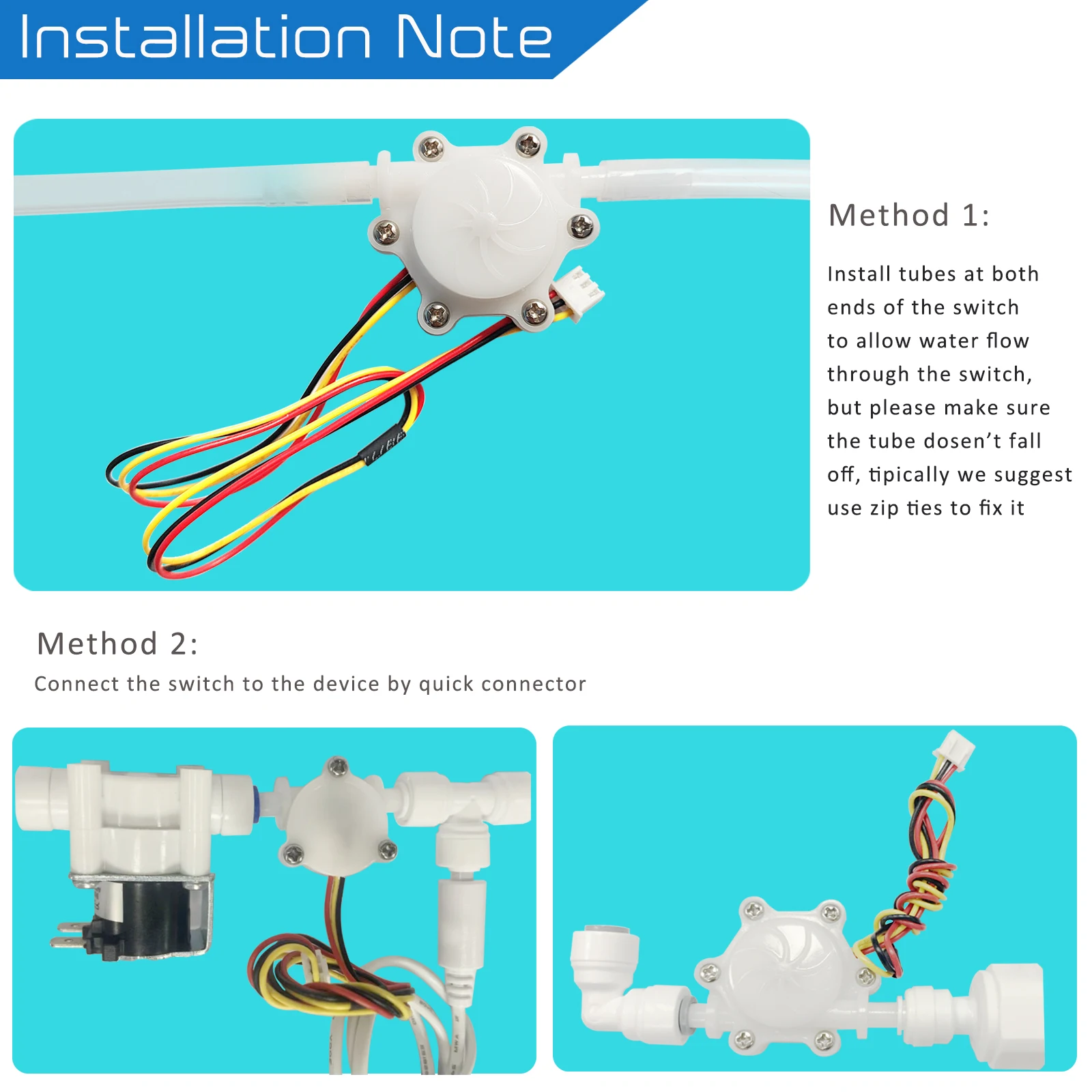 Installation Note

Method 1:

Install tubes at both ends of the switch to allow water flow through the switch, but please make sure the tube dosen't fall off, tipically we suggest use zip ties to fix it

Method 2:

Connect the switch to the device by quick connector