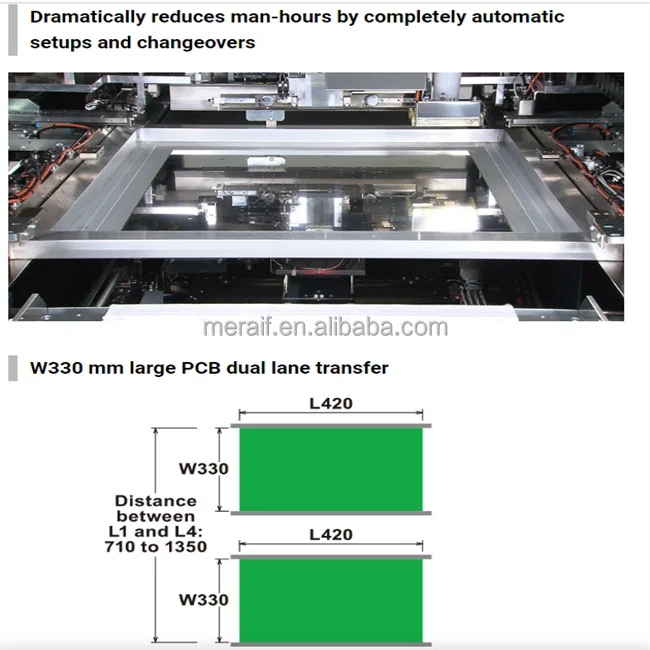 Dramatically reduces man-hours by completely automatic setups and changeovers

meraif.en.alibaba.com

W330 mm large PCB dual lane transfer

L420

W330

Distance between L1 and L4: 710 to 1350

L420

W330