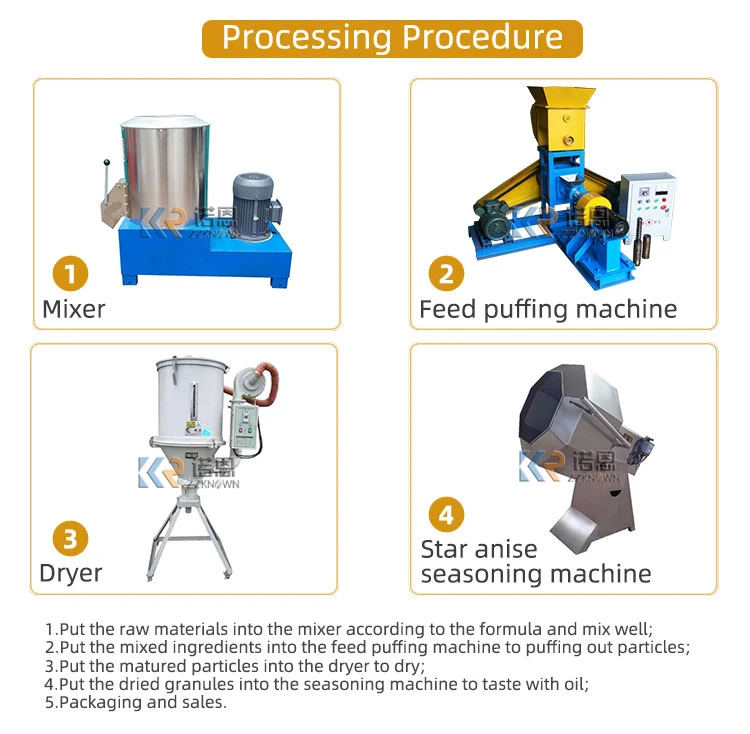 Processing Procedure

KR 诺恩 ZZKNOWN

1
Mixer

KR 诺恩 ZZKNOWN

2
Feed puffing machine

KR 诺恩 ZZKNOWN

3
Dryer

KR 诺恩 ZZKNOWN

4
Star anise seasoning machine

1.Put the raw materials into the mixer according to the formula and mix well;
2.Put the mixed ingredients into the feed puffing machine to puffing out particles;
3.Put the matured particles into the dryer to dry;
4.Put the dried granules into the seasoning machine to taste with oil;
5.Packaging and sales.