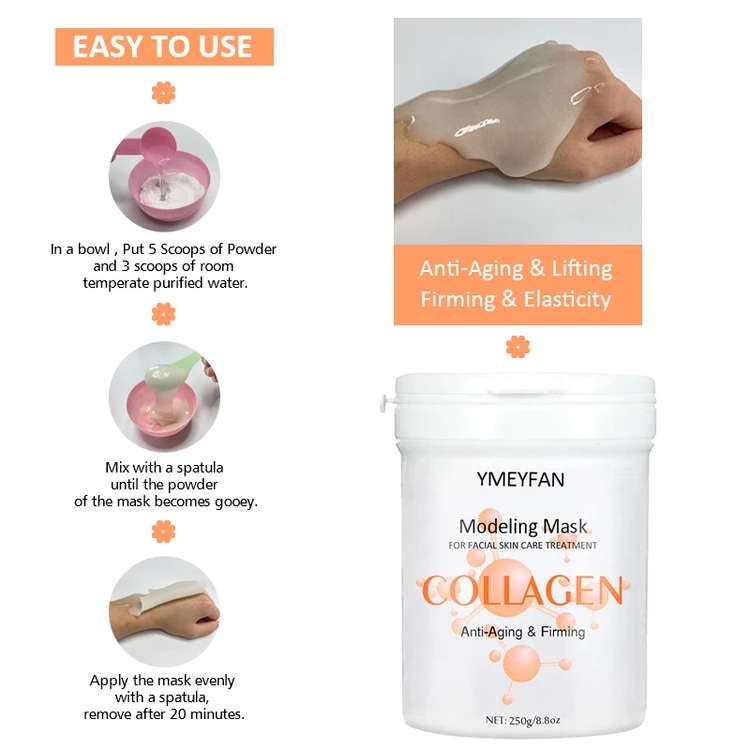 EASY TO USE

In a bowl , Put 5 Scoops of Powder and 3 scoops of room temperate purified water.

Mix with a spatula until the powder of the mask becomes gooey.

Apply the mask evenly with a spatula, remove after 20 minutes.

Anti-Aging & Lifting
Firming & Elasticity

YMEYFAN

Modeling Mask
FOR FACIAL SKIN CARE TREATMENT

COLLAGEN

Anti-Aging & Firming

NET: 250g/8.8oz