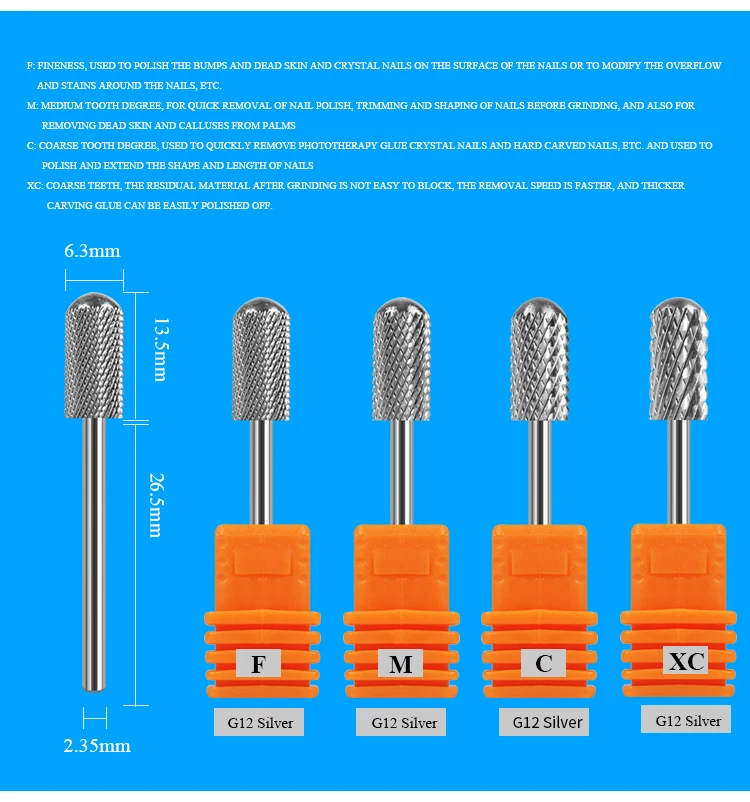 F: FINENESS, USED TO POLISH THE BUMPS AND DEAD SKIN AND CRYSTAL NAILS ON THE SURFACE OF THE NAILS OR TO MODIFY THE OVERFLOW AND STAINS AROUND THE NAILS, ETC.

M: MEDIUM TOOTH DEGREE, FOR QUICK REMOVAL OF NAIL POLISH, TRIMMING AND SHAPING OF NAILS BEFORE GRINDING, AND ALSO FOR REMOVING DEAD SKIN AND CALLUSES FROM PALMS

C: COARSE TOOTH DEGREE, USED TO QUICKLY REMOVE PHOTOTHERAPY GLUE CRYSTAL NAILS AND HARD CARVED NAILS, ETC. AND USED TO POLISH AND EXTEND THE SHAPE AND LENGTH OF NAILS

XC: COARSE TEETH, THE RESIDUAL MATERIAL AFTER GRINDING IS NOT EASY TO BLOCK, THE REMOVAL SPEED IS FASTER, AND THICKER CARVING GLUE CAN BE EASILY POLISHED OFF.

6.3mm

13.5mm

26.5mm

2.35mm

F

G12 Silver

M

G12 Silver

C

G12 Silver

XC

G12 Silver