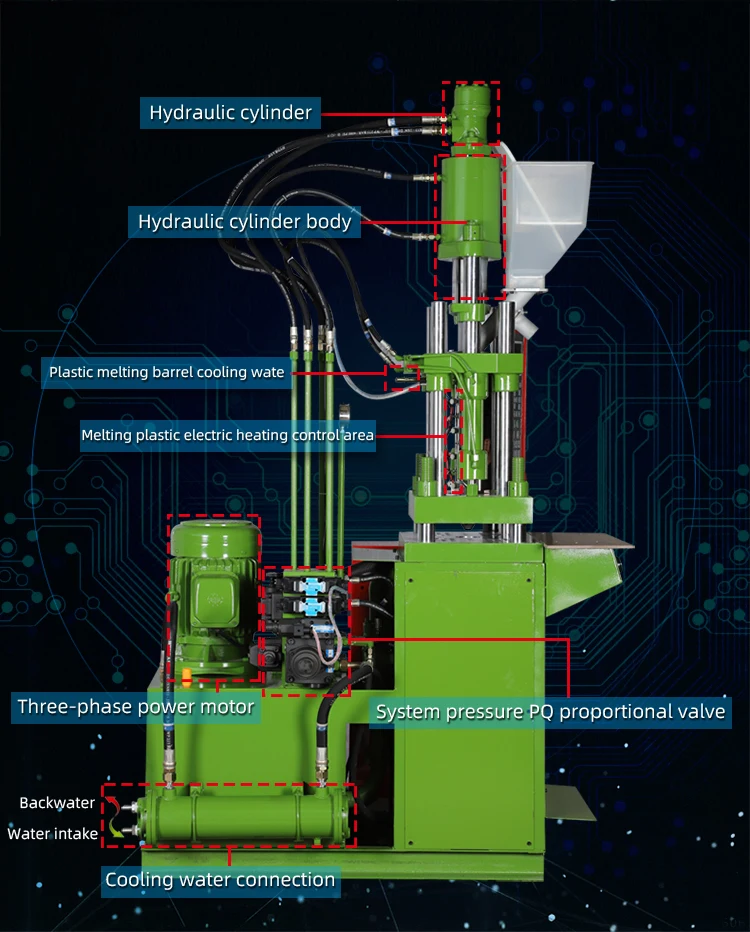 Hydraulic cylinder

Hydraulic cylinder body

Plastic melting barrel cooling wate

Melting plastic electric heating control area

Three-phase power motor

System pressure PQ proportional valve

Backwater

Water intake

Cooling water connection